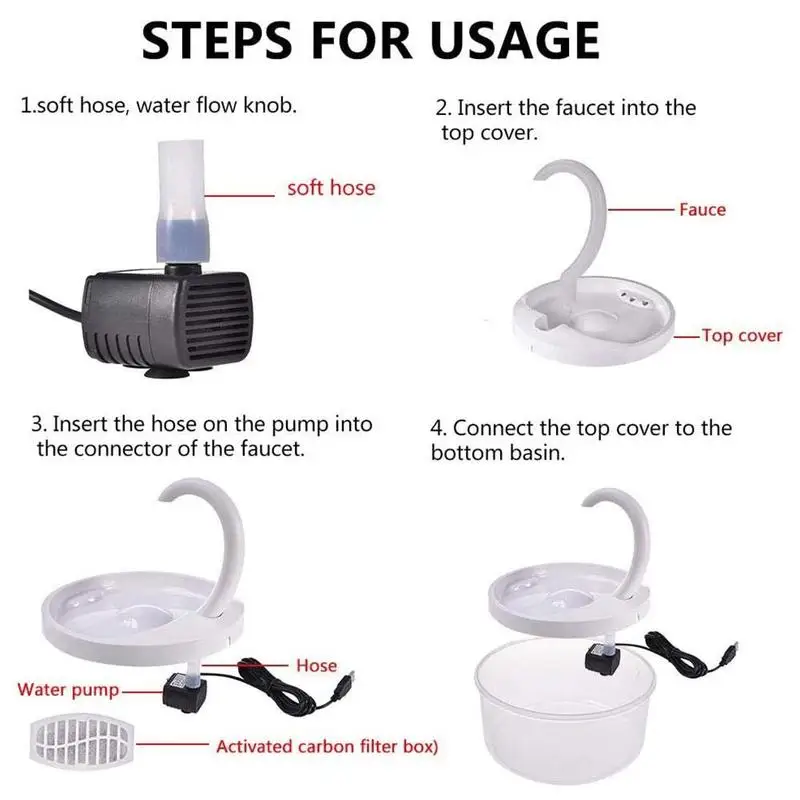 STEPS FOR USAGE

1.soft hose, water flow knob.

soft hose

2. Insert the faucet into the top cover.

Fauce

Top cover

3. Insert the hose on the pump into the connector of the faucet.

Hose

Water pump

Activated carbon filter box)

4. Connect the top cover to the bottom basin.