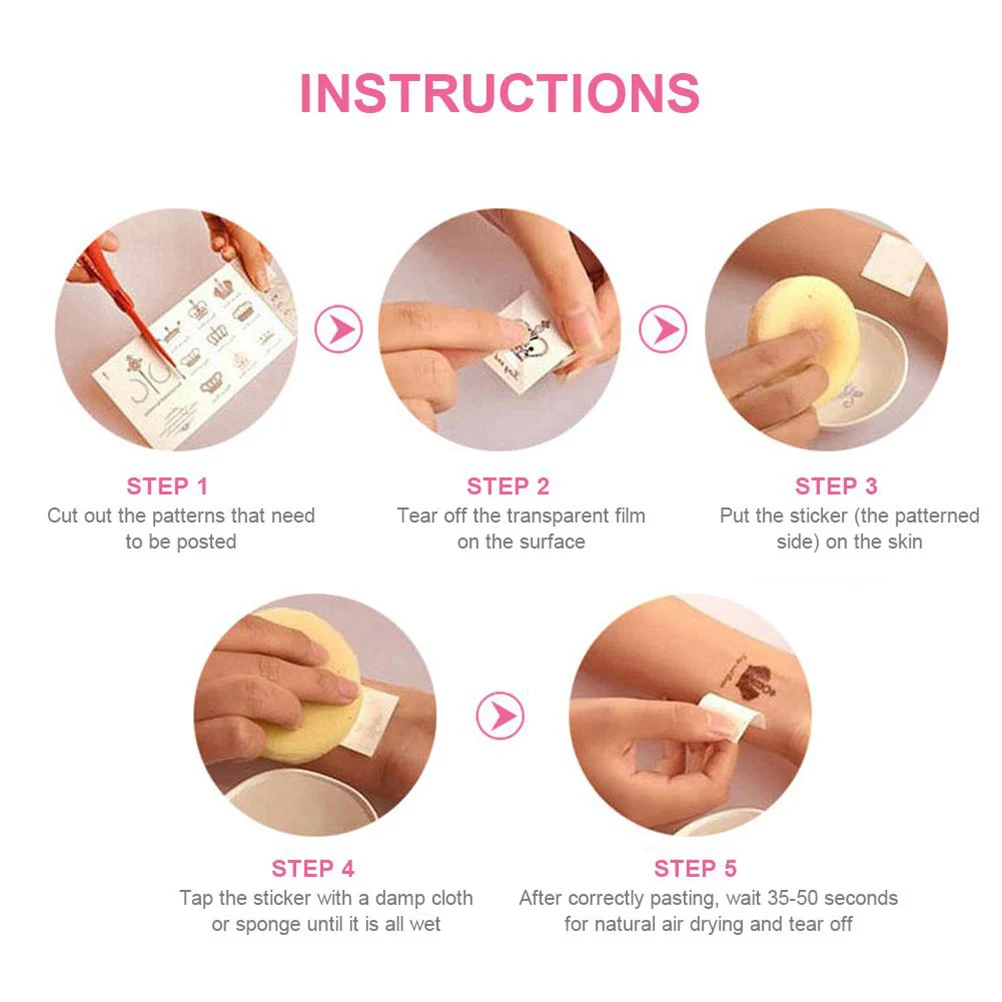 INSTRUCTIONS

STEP 1
Cut out the patterns that need to be posted

STEP 2
Tear off the transparent film on the surface

STEP 3
Put the sticker (the patterned side) on the skin

STEP 4
Tap the sticker with a damp cloth or sponge until it is all wet

STEP 5
After correctly pasting, wait 35-50 seconds for natural air drying and tear off