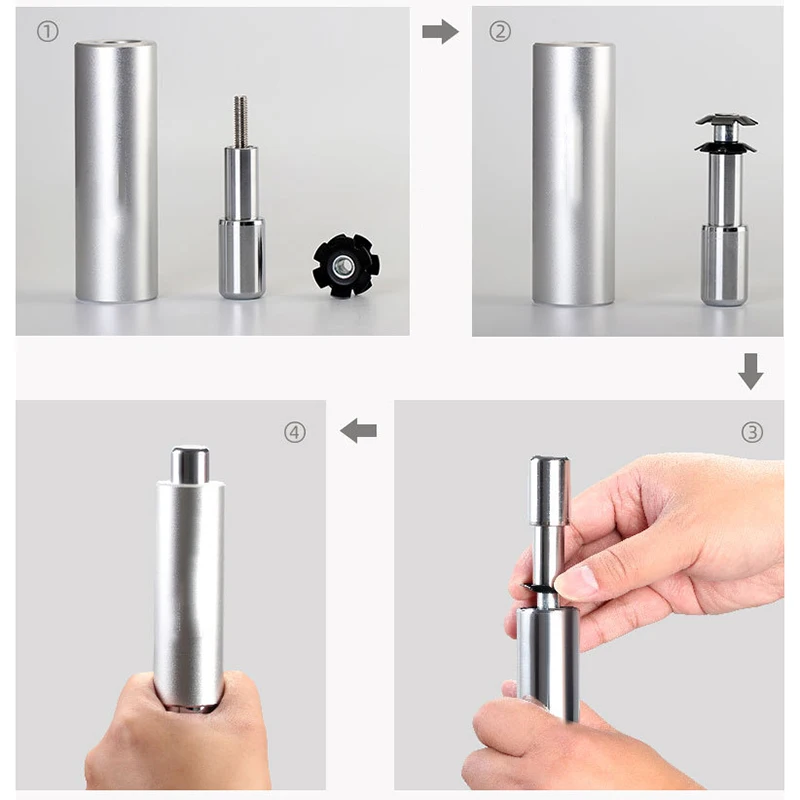 ①

②

④

③