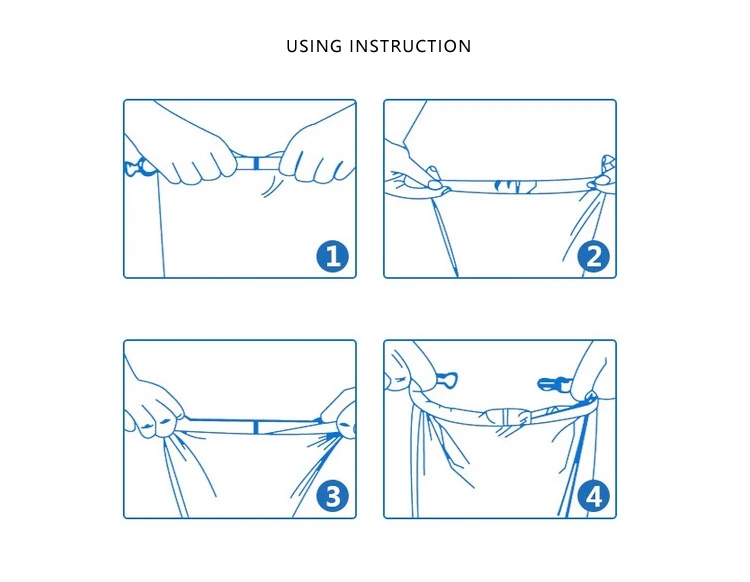 USING INSTRUCTION

1

2

3

4