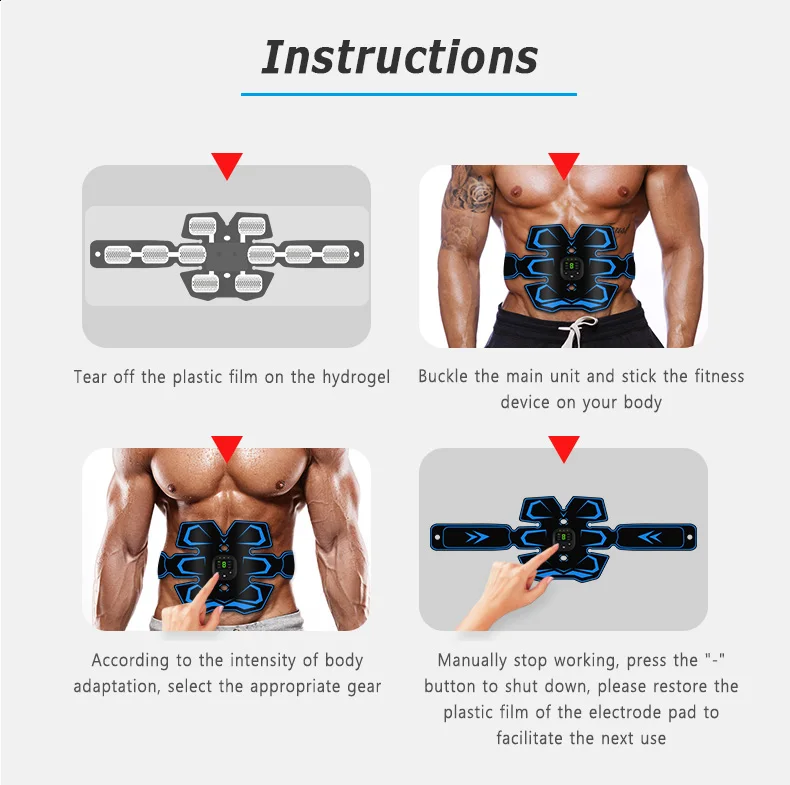 Instructions

Tear off the plastic film on the hydrogel

Buckle the main unit and stick the fitness device on your body

According to the intensity of body adaptation, select the appropriate gear

Manually stop working, press the "-" button to shut down, please restore the plastic film of the electrode pad to facilitate the next use