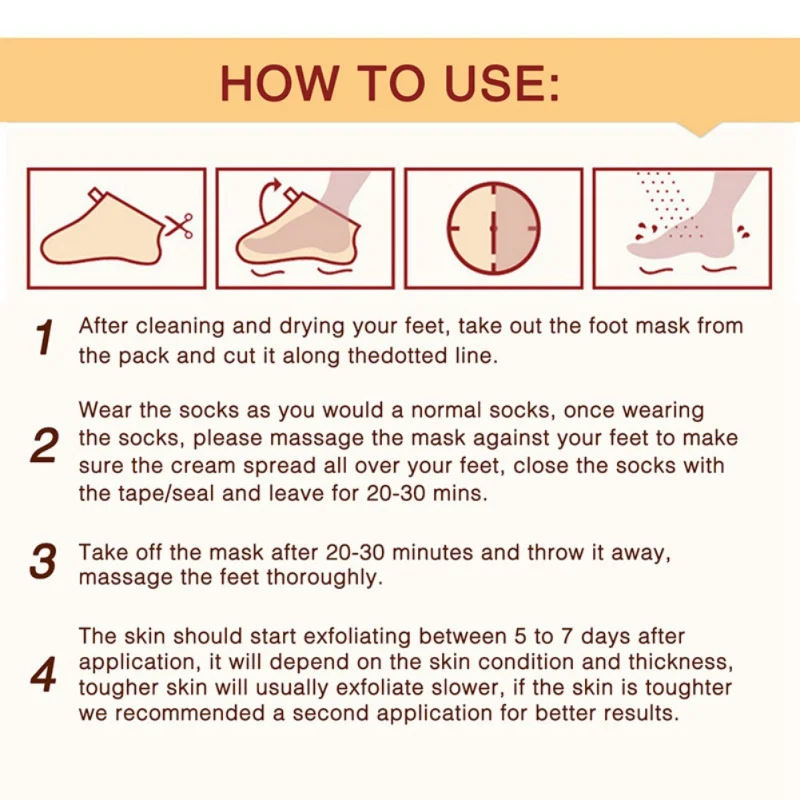 HOW TO USE:

1 After cleaning and drying your feet, take out the foot mask from the pack and cut it along thedotted line.

2 Wear the socks as you would a normal socks, once wearing the socks, please massage the mask against your feet to make sure the cream spread all over your feet, close the socks with the tape/seal and leave for 20-30 mins.

3 Take off the mask after 20-30 minutes and throw it away, massage the feet thoroughly.

4 The skin should start exfoliating between 5 to 7 days after application, it will depend on the skin condition and thickness, tougher skin will usually exfoliate slower, if the skin is toughter we recommended a second application for better results.