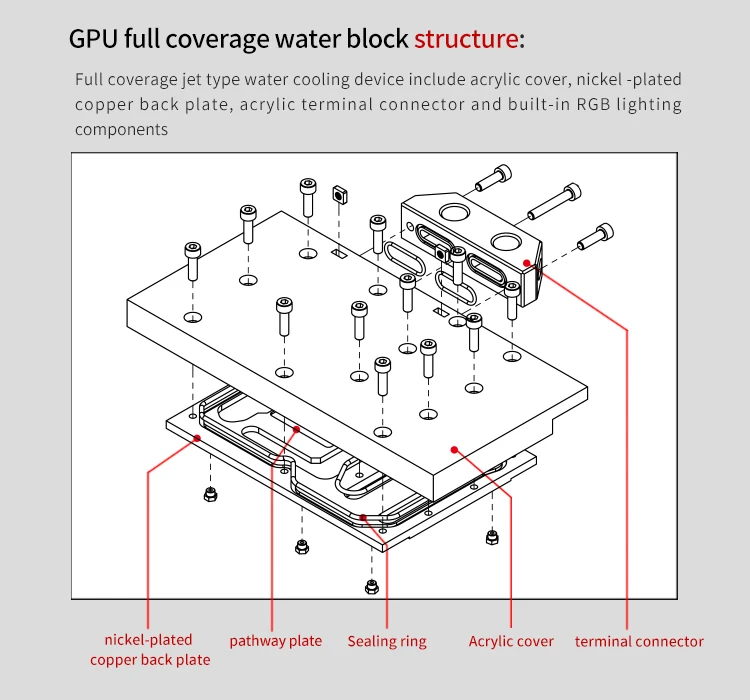 GPU full coverage water block structure:

Full coverage jet type water cooling device include acrylic cover, nickel -plated copper back plate, acrylic terminal connector and built-in RGB lighting components

nickel-plated copper back plate

pathway plate

Sealing ring

Acrylic cover

terminal connector