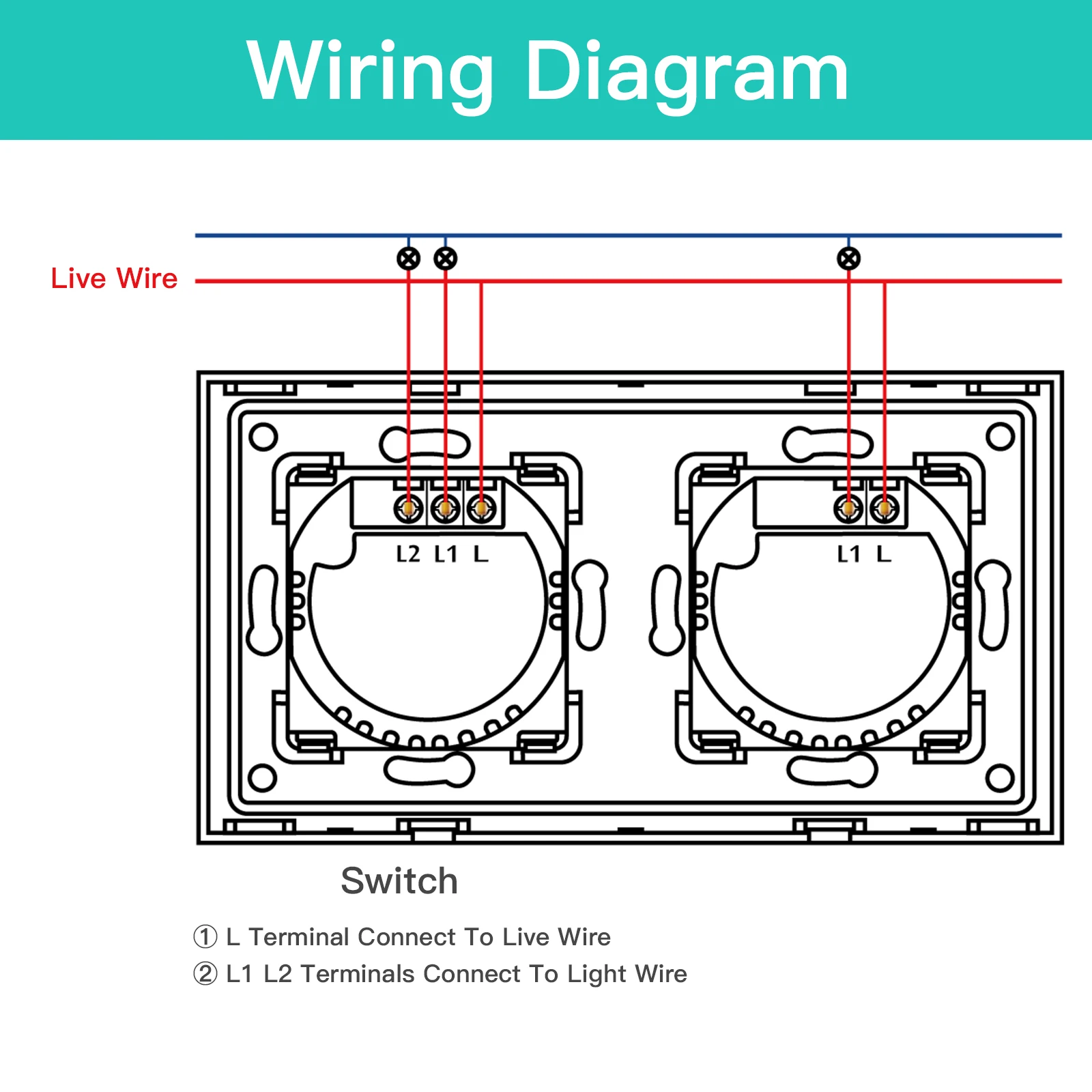 Wiring Diagram

Live Wire

L2 L1 L

L1 L

Switch

① L Terminal Connect To Live Wire
② L1 L2 Terminals Connect To Light Wire