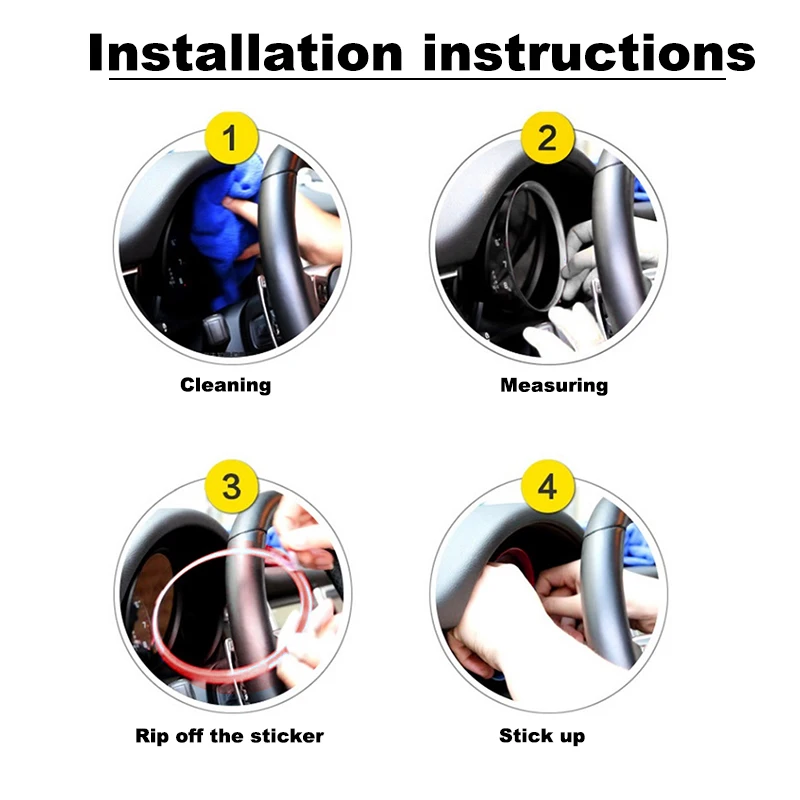 Installation instructions

1

Cleaning

2

Measuring

3

Rip off the sticker

4

Stick up