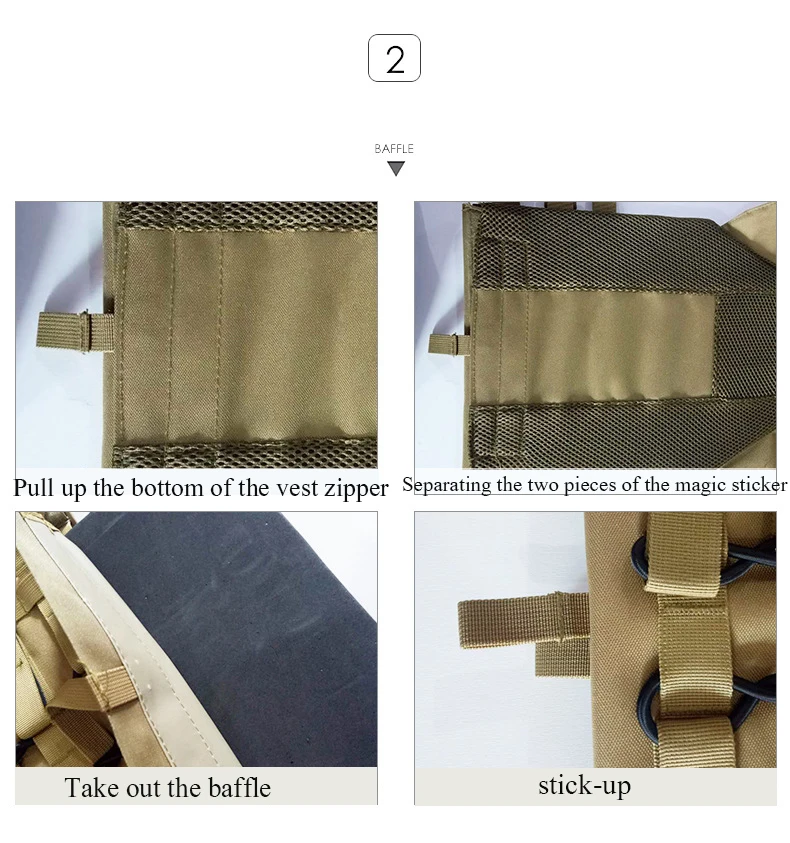 2

BAFFLE

Pull up the bottom of the vest zipper

Separating the two pieces of the magic sticker

Take out the baffle

stick-up