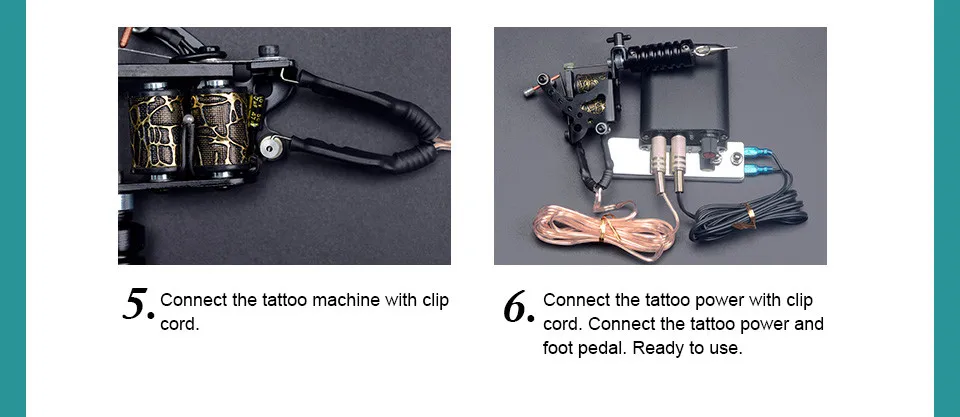 5. Connect the tattoo machine with clip cord.

6. Connect the tattoo power with clip cord. Connect the tattoo power and foot pedal. Ready to use.