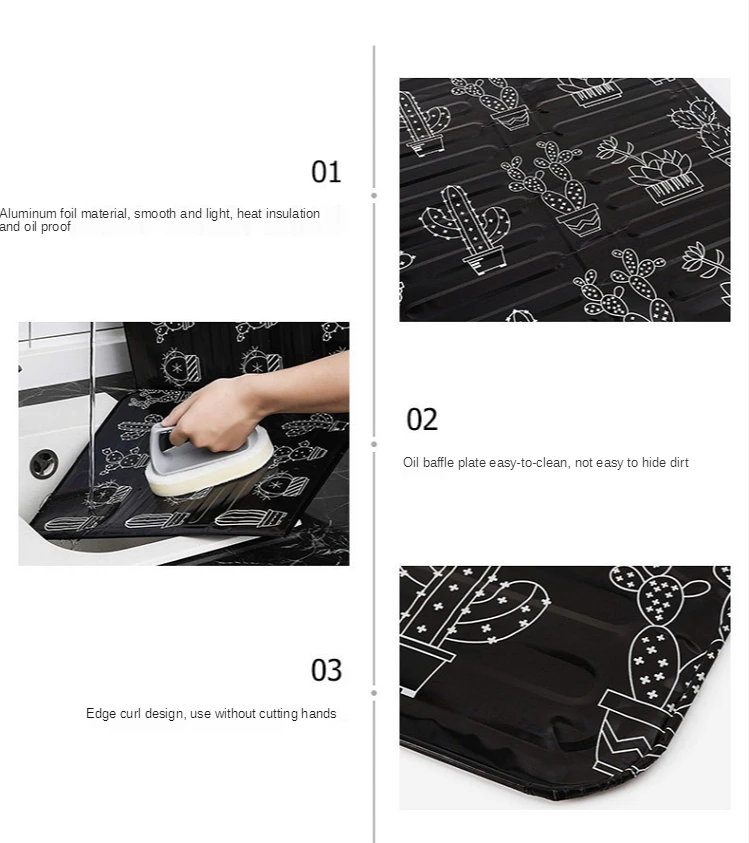 01

Aluminum foil material, smooth and light, heat insulation and oil proof

02

Oil baffle plate easy-to-clean, not easy to hide dirt

03

Edge curl design, use without cutting hands