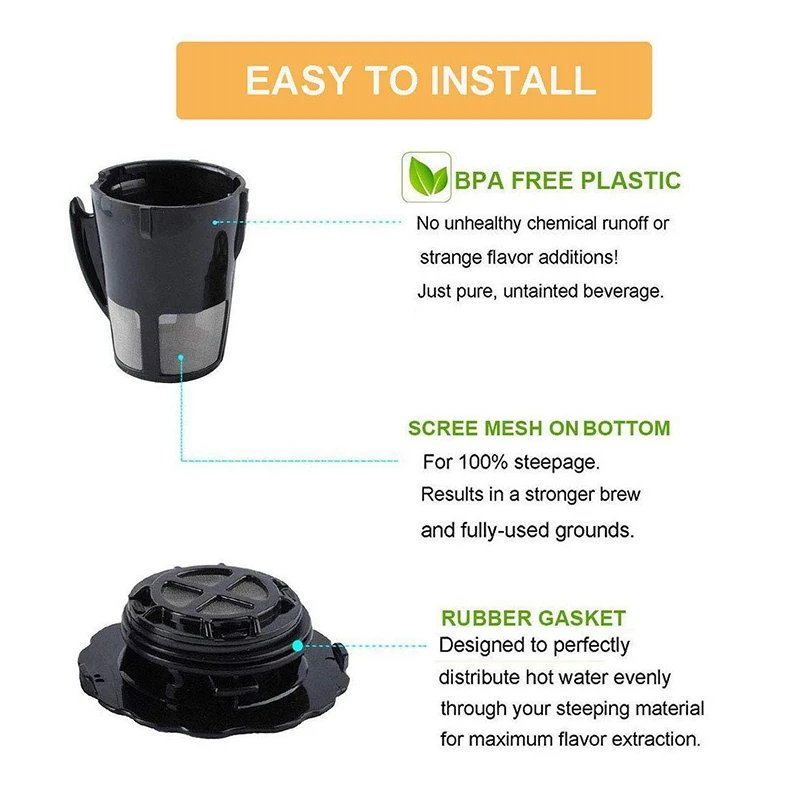 EASY TO INSTALL

BPA FREE PLASTIC

No unhealthy chemical runoff or strange flavor additions! Just pure, untainted beverage.

SCREE MESH ON BOTTOM

For 100% steepage. Results in a stronger brew and fully-used grounds.

RUBBER GASKET

Designed to perfectly distribute hot water evenly through your steeping material for maximum flavor extraction.