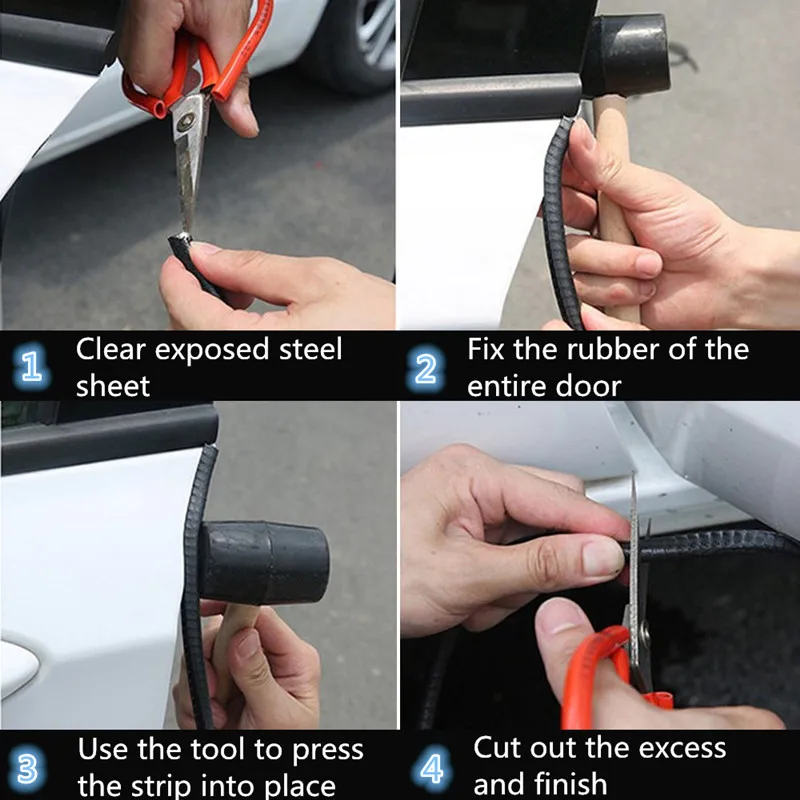 1 Clear exposed steel sheet

2 Fix the rubber of the entire door

3 Use the tool to press the strip into place

4 Cut out the excess and finish