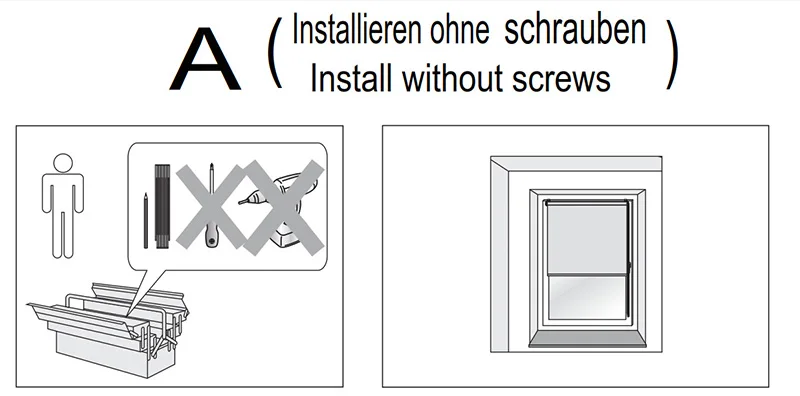 A ( Installieren ohne schrauben
Install without screws )