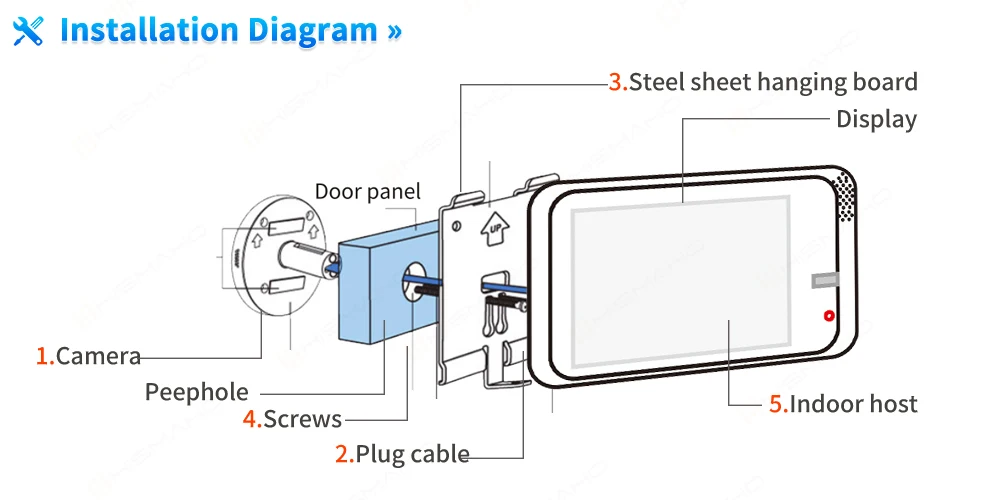 Installation Diagram »

3.Steel sheet hanging board

Display

Door panel

UP

1.Camera

Peephole

4.Screws

2.Plug cable

5.Indoor host