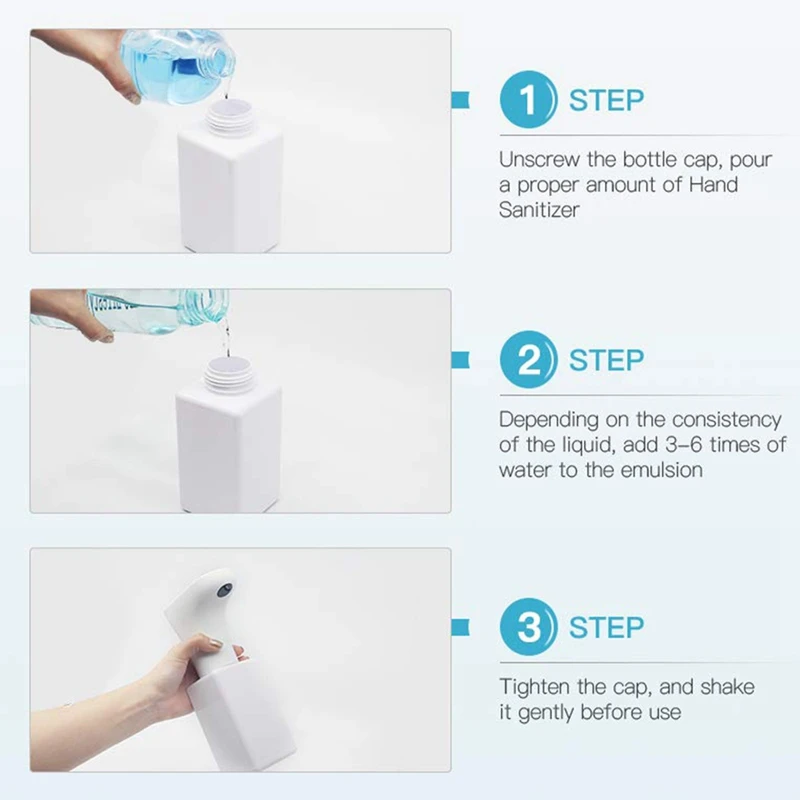 1 STEP

Unscrew the bottle cap, pour a proper amount of Hand Sanitizer

2 STEP

Depending on the consistency of the liquid, add 3-6 times of water to the emulsion

3 STEP

Tighten the cap, and shake it gently before use