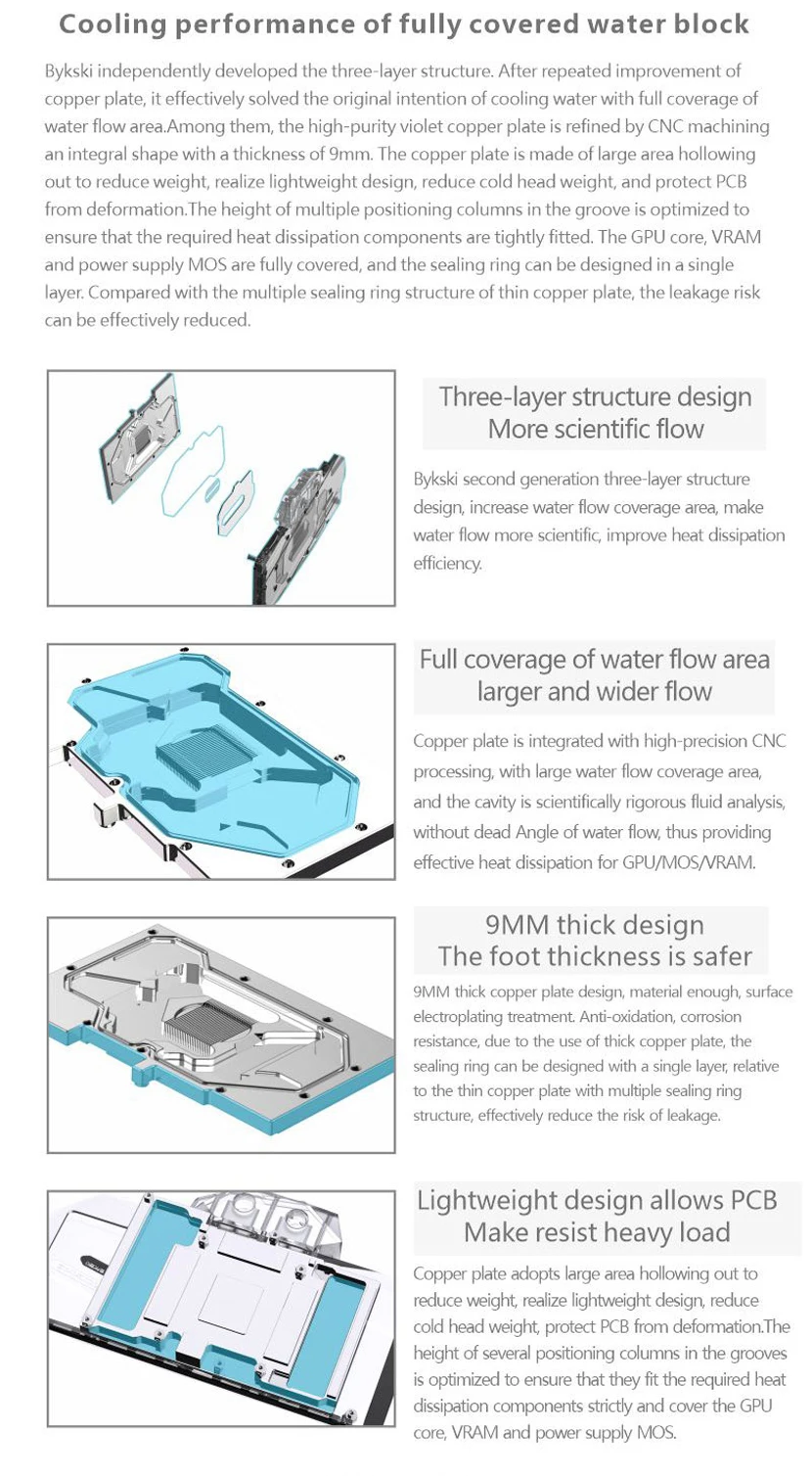 Cooling performance of fully covered water block

Bykski independently developed the three-layer structure. After repeated improvement of copper plate, it effectively solved the original intention of cooling water with full coverage of water flow area.Among them, the high-purity violet copper plate is refined by CNC machining an integral shape with a thickness of 9mm. The copper plate is made of large area hollowing out to reduce weight, realize lightweight design, reduce cold head weight, and protect PCB from deformation.The height of multiple positioning columns in the groove is optimized to ensure that the required heat dissipation components are tightly fitted. The GPU core, VRAM and power supply MOS are fully covered, and the sealing ring can be designed in a single layer. Compared with the multiple sealing ring structure of thin copper plate, the leakage risk can be effectively reduced.

Three-layer structure design
More scientific flow

Bykski second generation three-layer structure design, increase water flow coverage area, make water flow more scientific, improve heat dissipation efficiency.

Full coverage of water flow area
larger and wider flow

Copper plate is integrated with high-precision CNC processing, with large water flow coverage area, and the cavity is scientifically rigorous fluid analysis, without dead Angle of water flow, thus providing effective heat dissipation for GPU/MOS/VRAM.

9MM thick design
The foot thickness is safer

9MM thick copper plate design, material enough, surface electroplating treatment. Anti-oxidation, corrosion resistance, due to the use of thick copper plate, the sealing ring can be designed with a single layer, relative to the thin copper plate with multiple sealing ring structure, effectively reduce the risk of leakage.

Lightweight design allows PCB
Make resist heavy load

Copper plate adopts large area hollowing out to reduce weight, realize lightweight design, reduce cold head weight, protect PCB from deformation.The height of several positioning columns in the grooves is optimized to ensure that they fit the required heat dissipation components strictly and cover the GPU core, VRAM and power supply MOS.