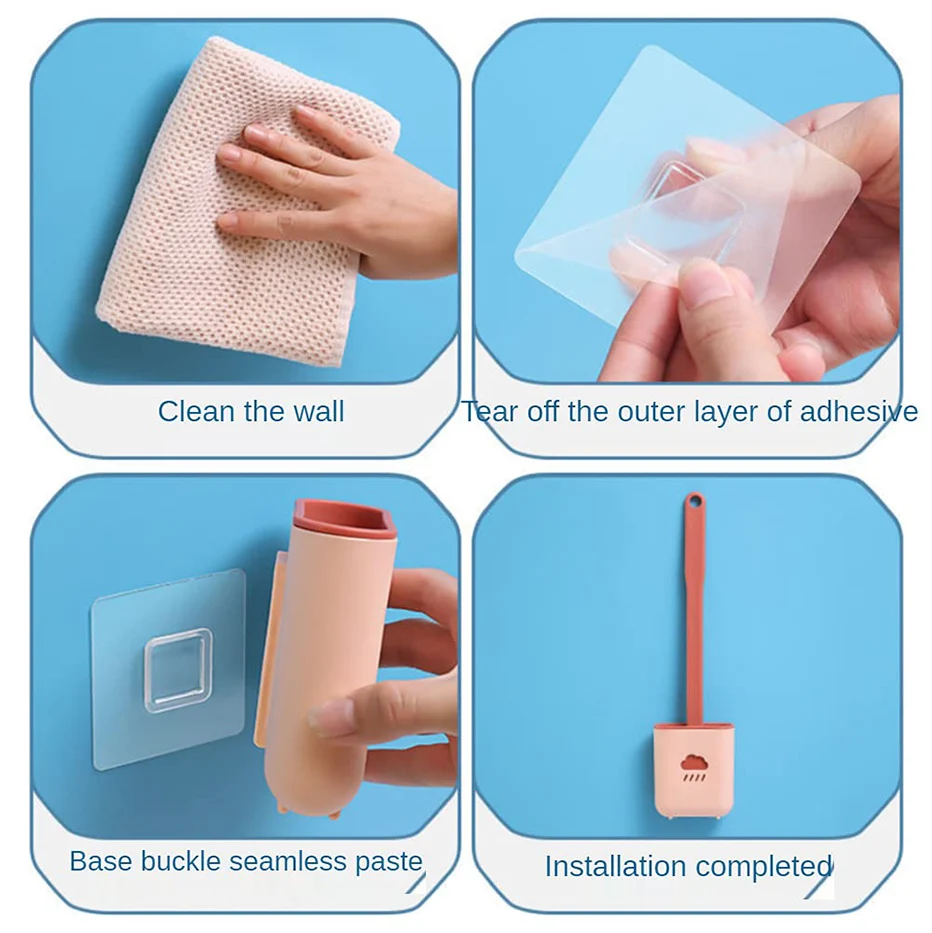 Clean the wall

Tear off the outer layer of adhesive

Base buckle seamless paste

Installation completed