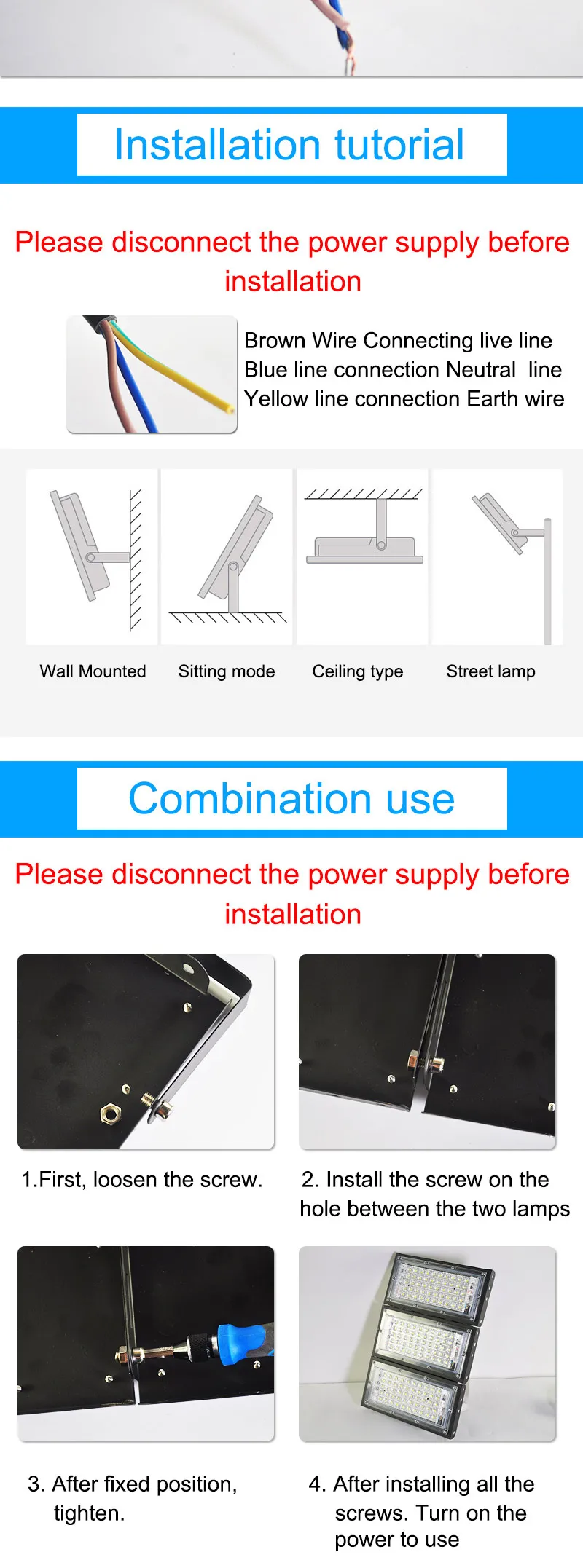 Installation tutorial

Please disconnect the power supply before installation

Brown Wire Connecting live line
Blue line connection Neutral line
Yellow line connection Earth wire

Wall Mounted

Sitting mode

Ceiling type

Street lamp

Combination use

Please disconnect the power supply before installation

1.First, loosen the screw.

2. Install the screw on the hole between the two lamps

3. After fixed position, tighten.

4. After installing all the screws. Turn on the power to use