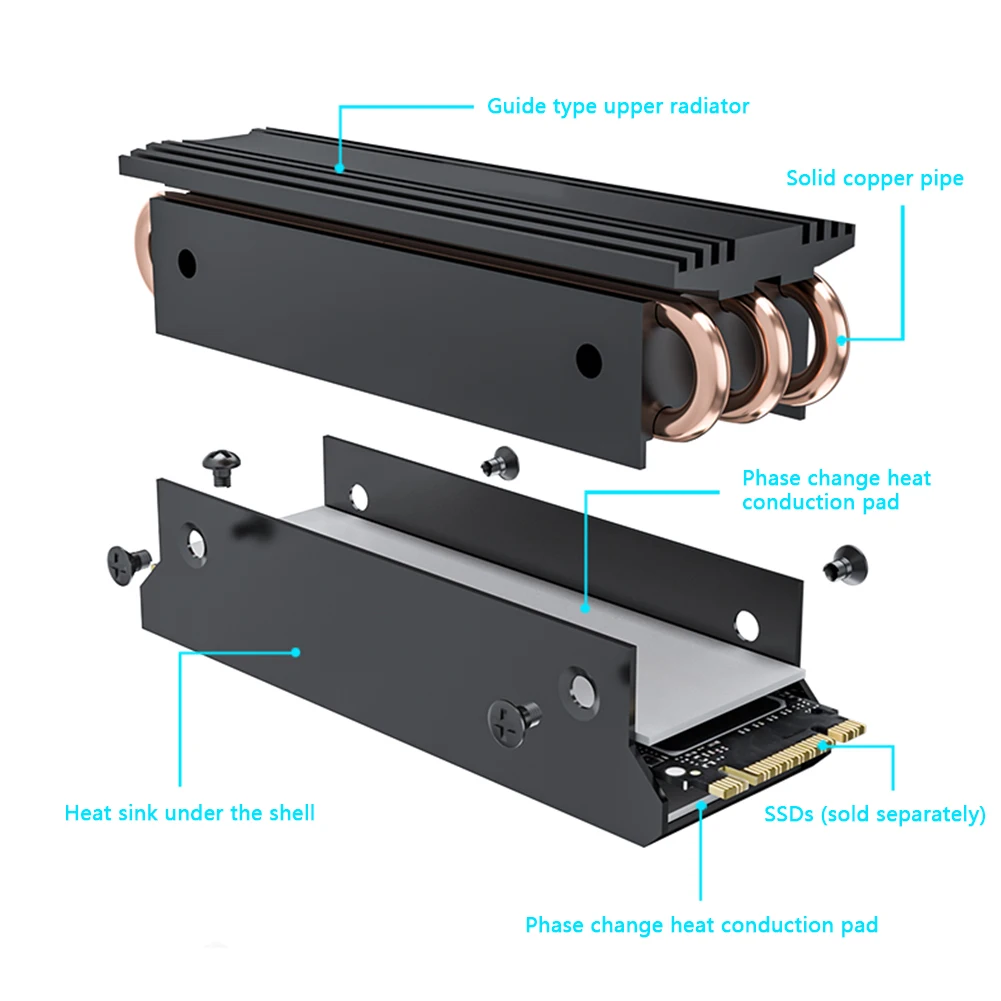 Guide type upper radiator

Solid copper pipe

Phase change heat conduction pad

Heat sink under the shell

SSDs (sold separately)

Phase change heat conduction pad