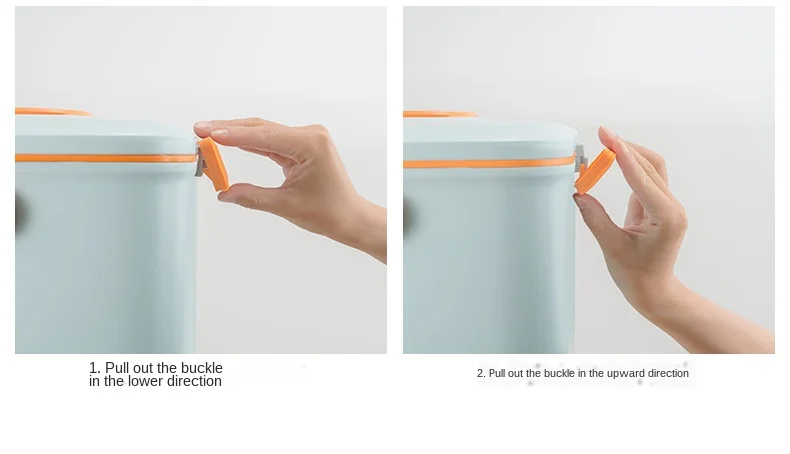 1. Pull out the buckle in the lower direction

2. Pull out the buckle in the upward direction