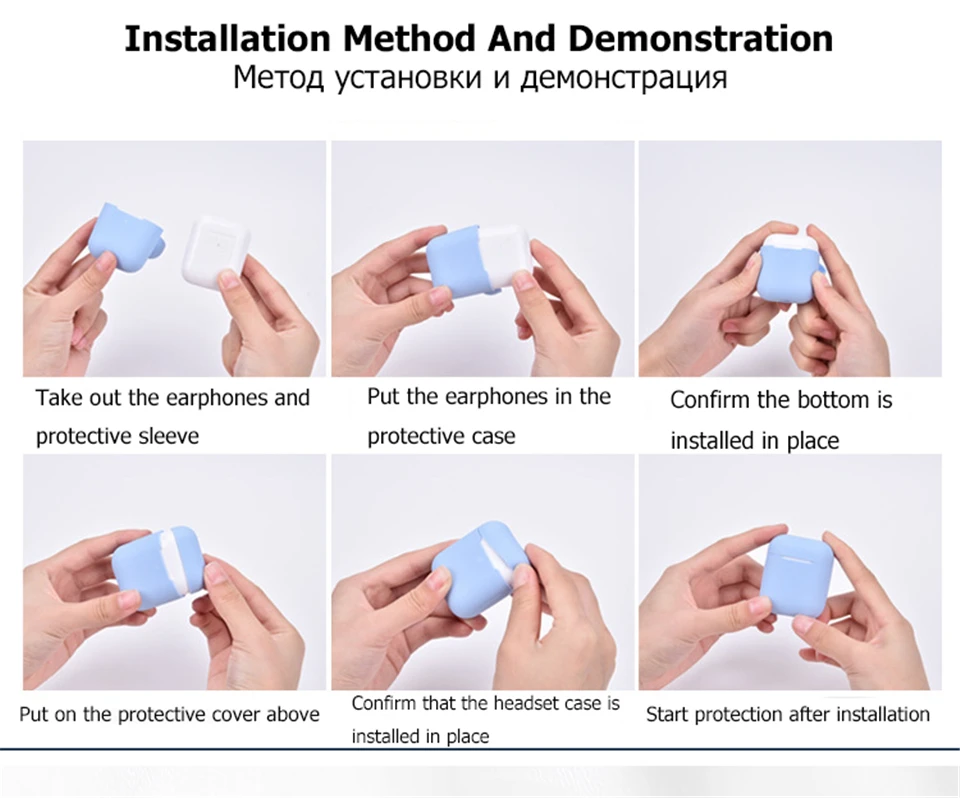 Installation Method And Demonstration
Метод установки и демонстрация

Take out the earphones and protective sleeve

Put the earphones in the protective case

Confirm the bottom is installed in place

Put on the protective cover above

Confirm that the headset case is installed in place

Start protection after installation