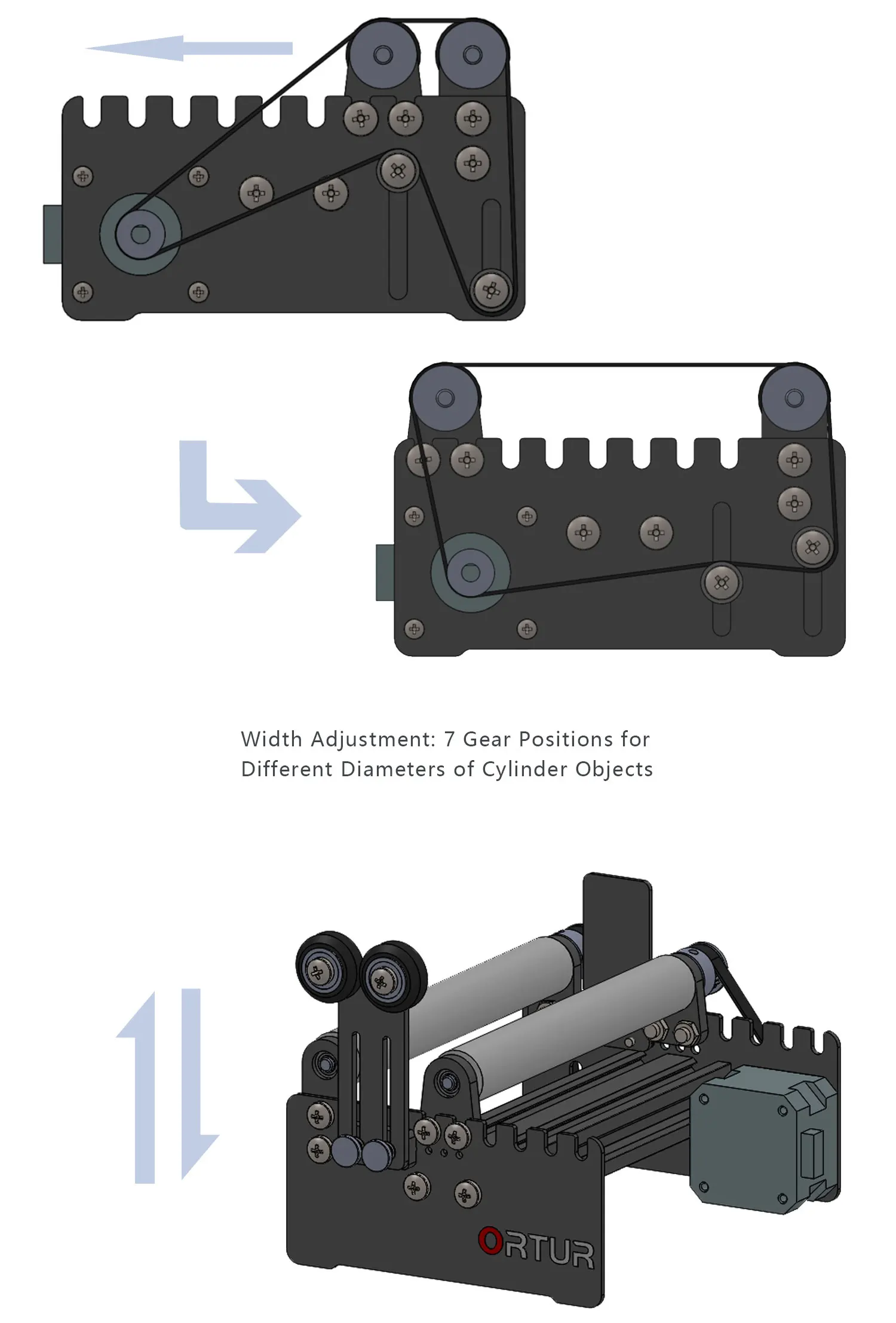 Width Adjustment: 7 Gear Positions for Different Diameters of Cylinder Objects

ORTUR