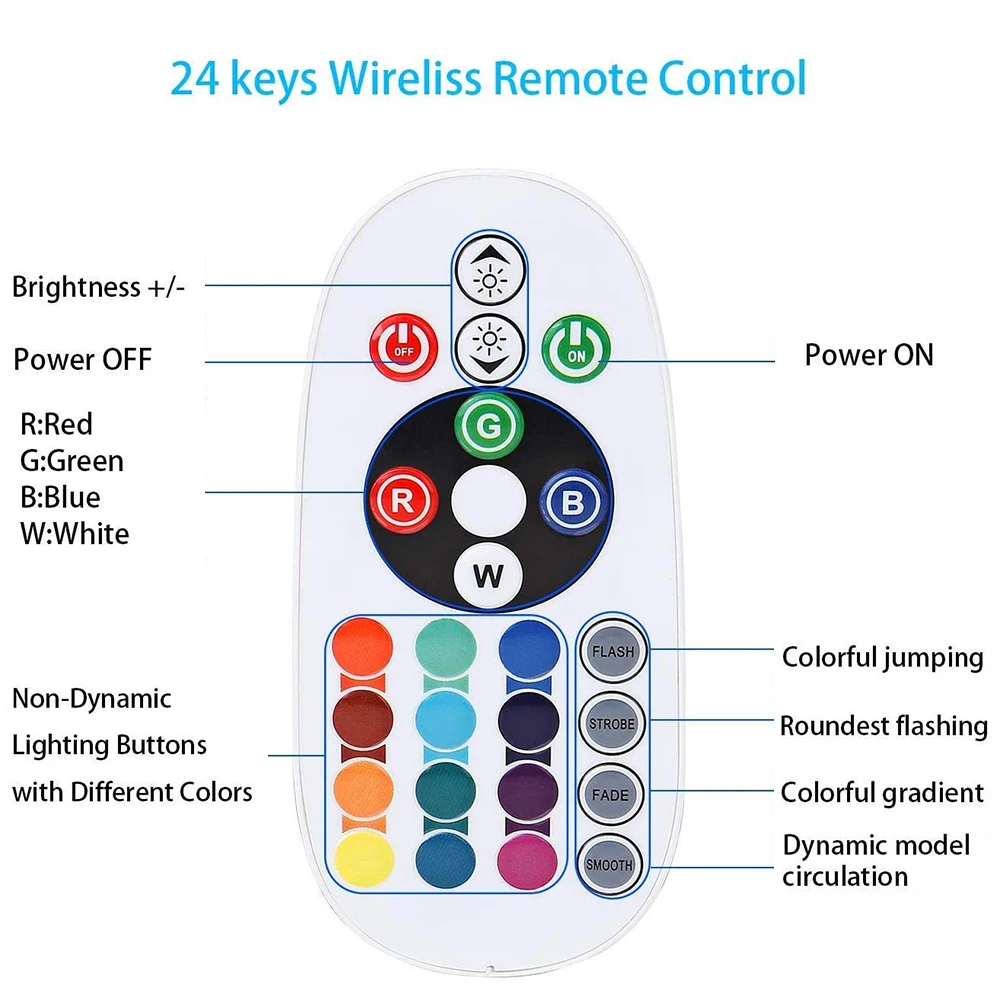 24 keys Wireliss Remote Control

Brightness +/-

Power OFF

OFF

ON

Power ON

R:Red
G:Green
B:Blue
W:White

G

R

B

W

Non-Dynamic
Lighting Buttons
with Different Colors

FLASH

STROBE

FADE

SMOOTH

Colorful jumping

Roundest flashing

Colorful gradient

Dynamic model circulation