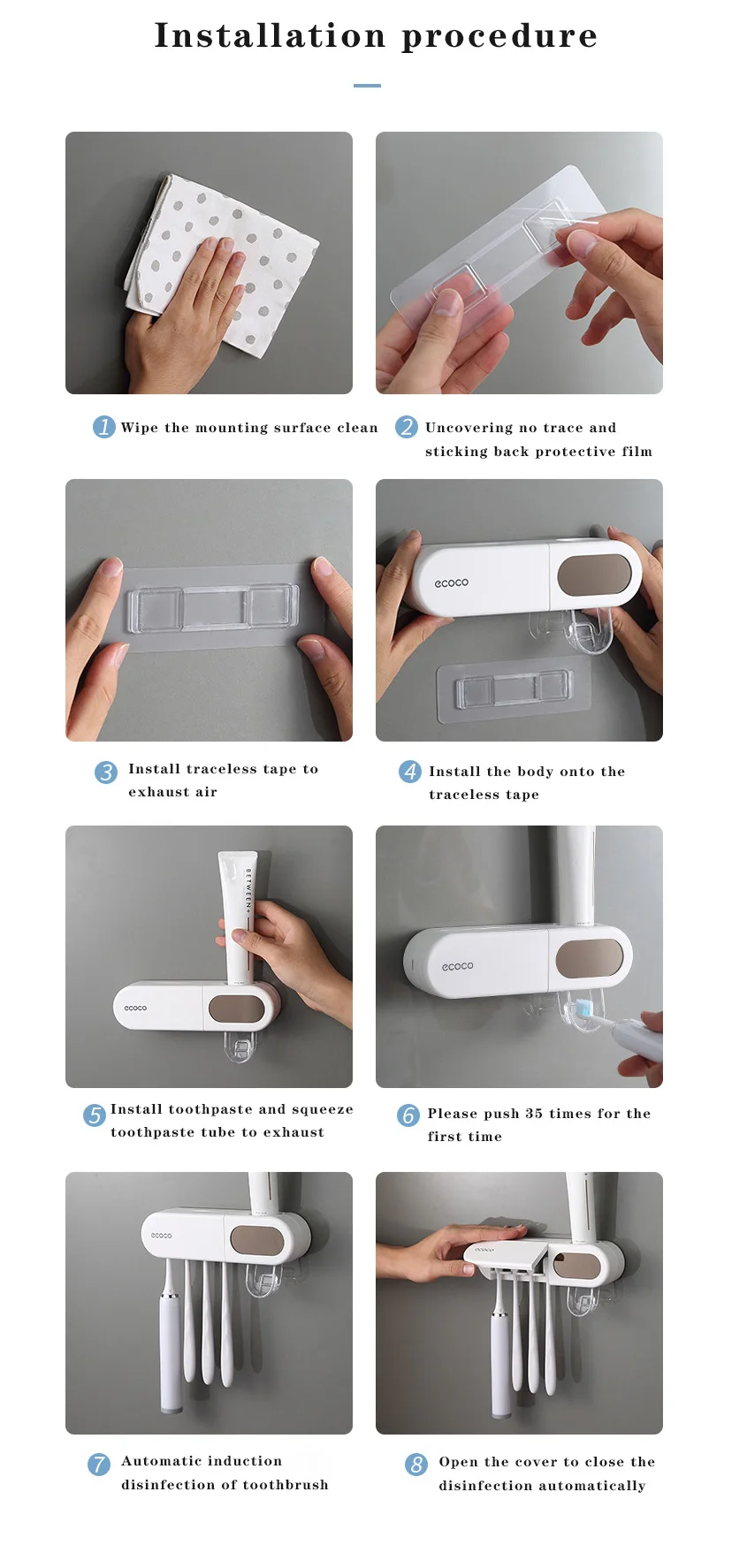 Installation procedure

1 Wipe the mounting surface clean

2 Uncovering no trace and sticking back protective film

ecoco

3 Install traceless tape to exhaust air

4 Install the body onto the traceless tape

BETWEEN+

ecoco

ecoco

5 Install toothpaste and squeeze toothpaste tube to exhaust

6 Please push 35 times for the first time

ecoco

ecoco

7 Automatic induction disinfection of toothbrush

8 Open the cover to close the disinfection automatically