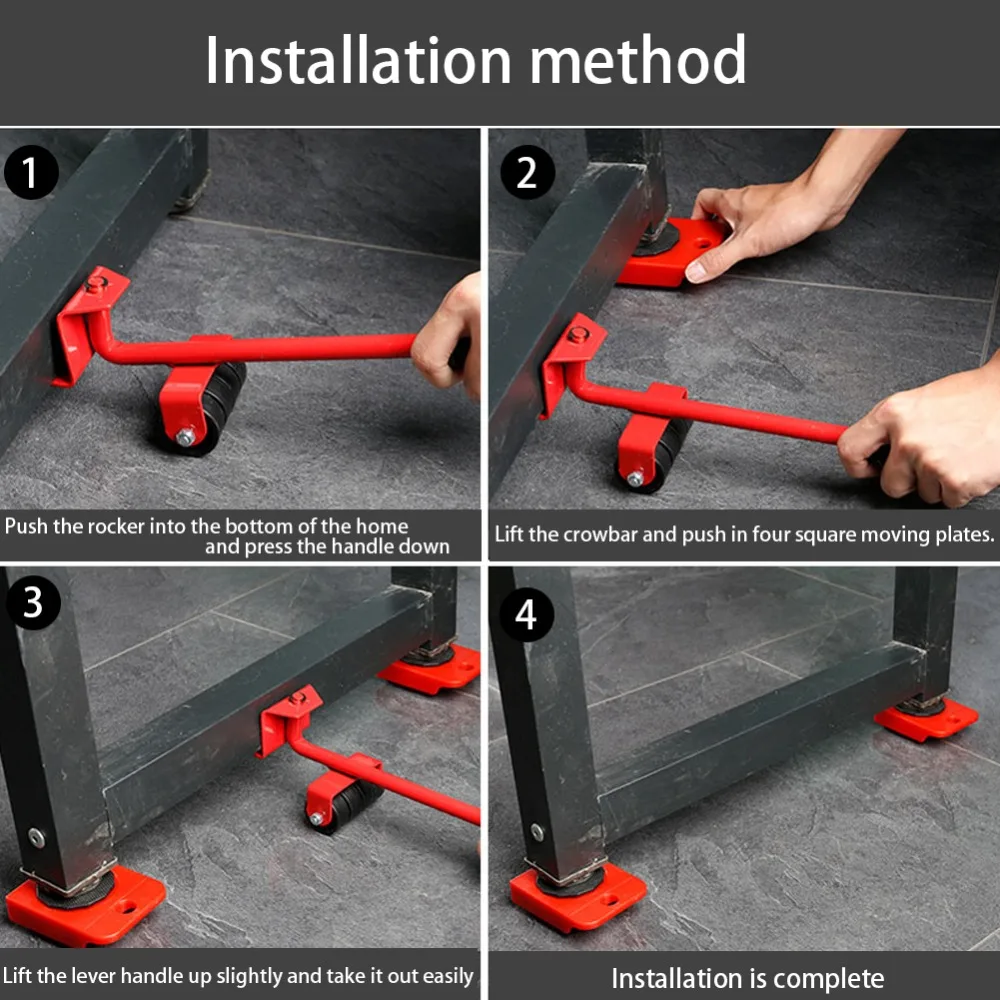 Installation method

1

Push the rocker into the bottom of the home and press the handle down

2

Lift the crowbar and push in four square moving plates.

3

Lift the lever handle up slightly and take it out easily

4

Installation is complete