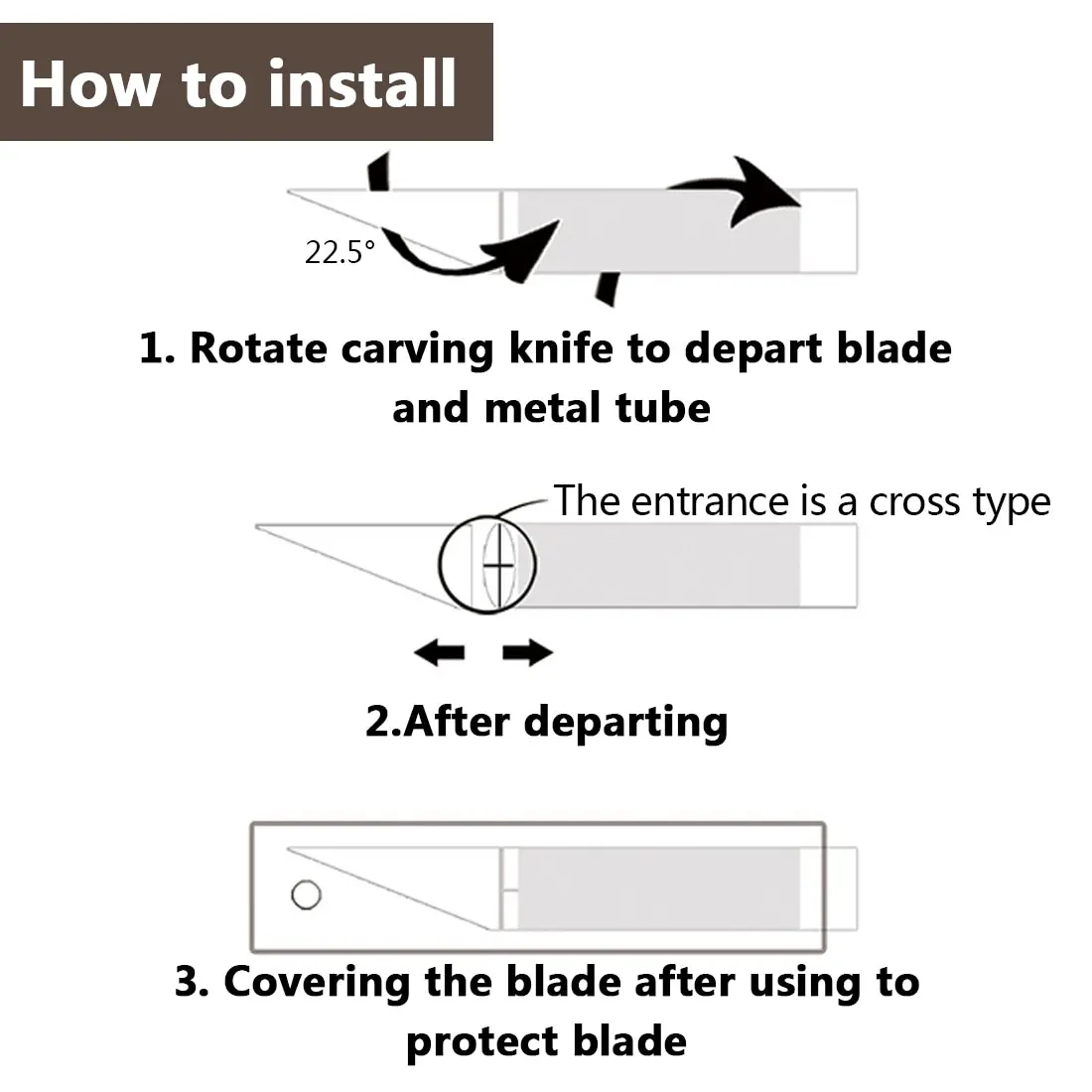 How to install

22.5°

1. Rotate carving knife to depart blade and metal tube

The entrance is a cross type

2.After departing

3. Covering the blade after using to protect blade