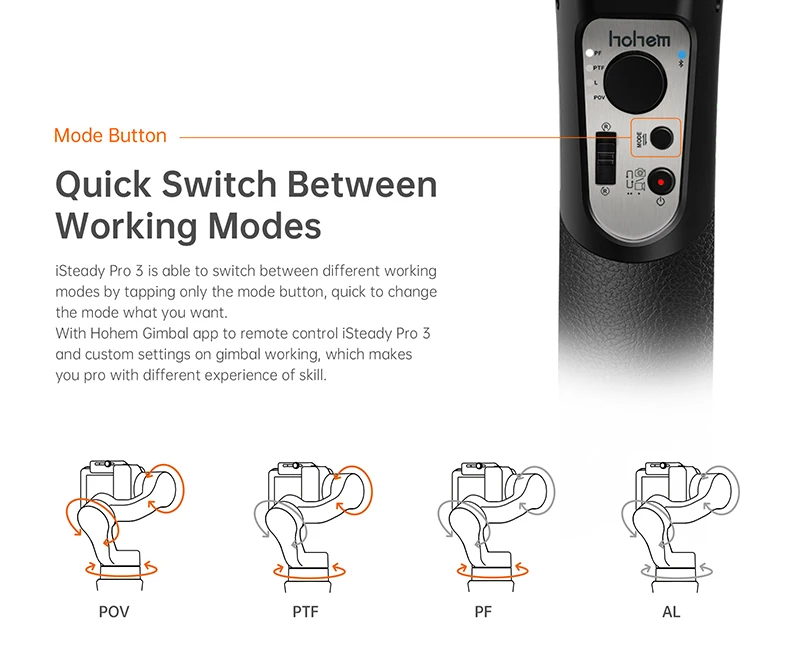 hohem

PF
PTF
L
POV

MODE

Mode Button

Quick Switch Between Working Modes

iSteady Pro 3 is able to switch between different working modes by tapping only the mode button, quick to change the mode what you want.
With Hohem Gimbal app to remote control iSteady Pro 3 and custom settings on gimbal working, which makes you pro with different experience of skill.

POV

PTF

PF

AL