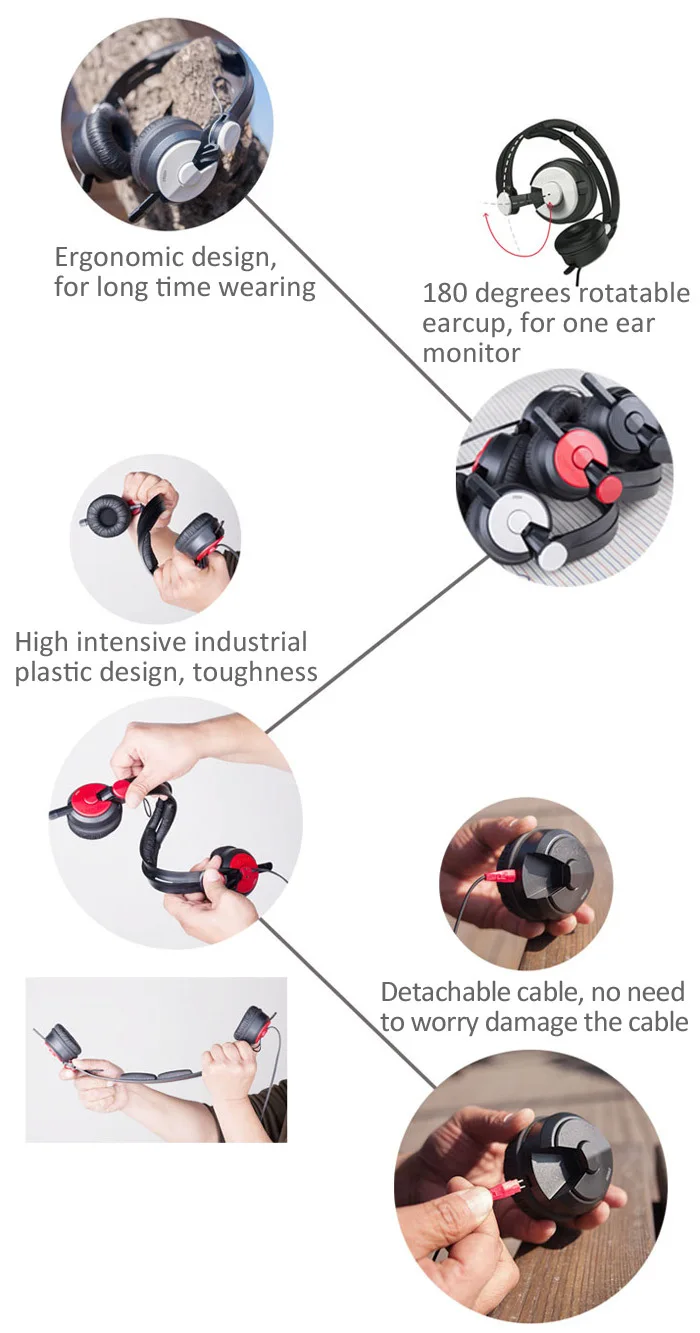 Ergonomic design, for long time wearing

180 degrees rotatable earcup, for one ear monitor

High intensive industrial plastic design, toughness

Detachable cable, no need to worry damage the cable