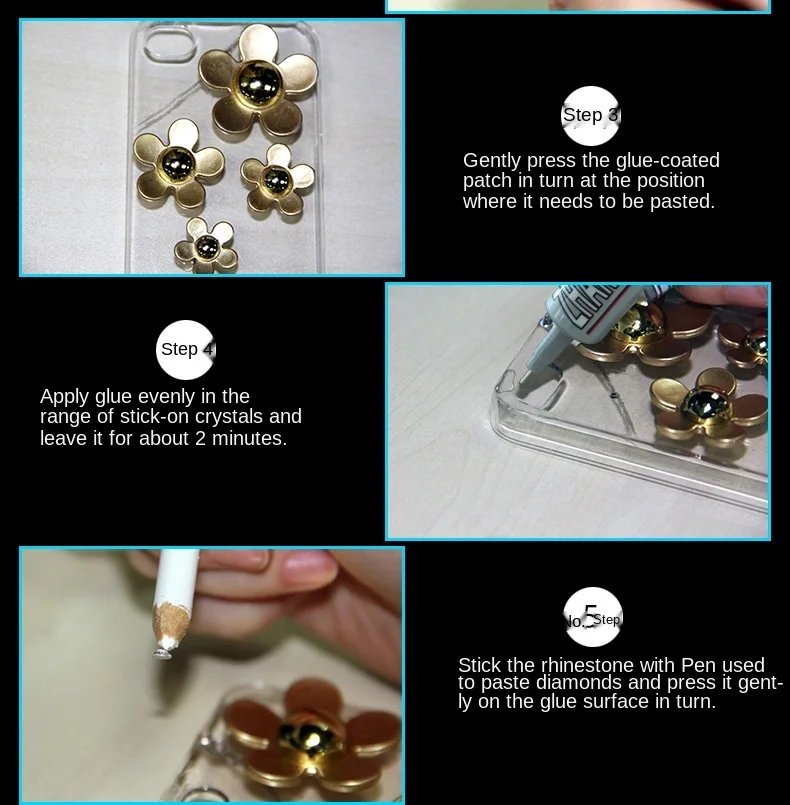 Step 3

Gently press the glue-coated patch in turn at the position where it needs to be pasted.

Step 4

Apply glue evenly in the range of stick-on crystals and leave it for about 2 minutes.

No.5Step

Stick the rhinestone with Pen used to paste diamonds and press it gently on the glue surface in turn.