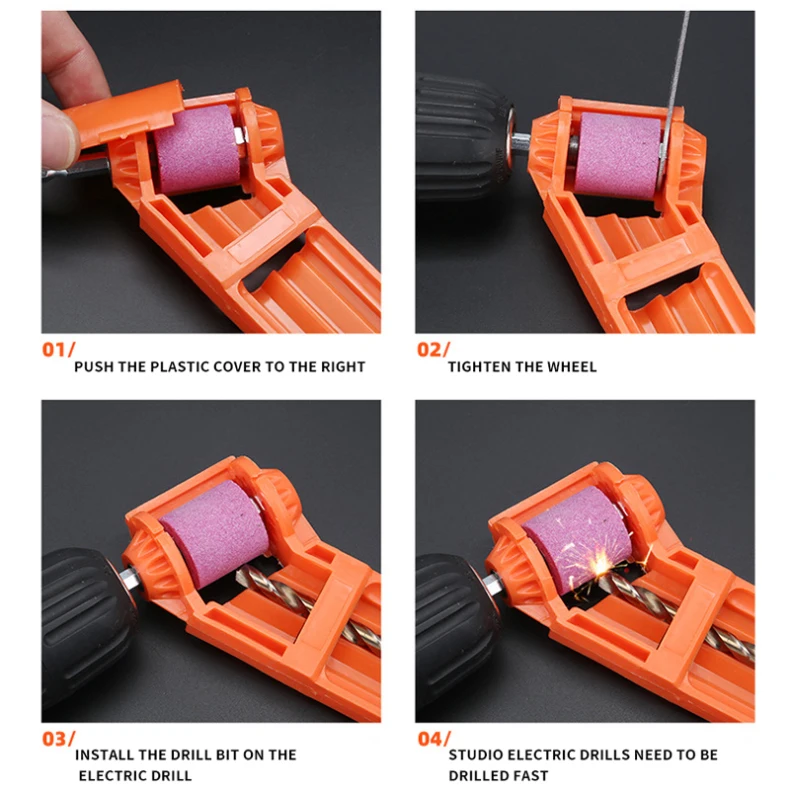 01/
PUSH THE PLASTIC COVER TO THE RIGHT

02/
TIGHTEN THE WHEEL

03/
INSTALL THE DRILL BIT ON THE ELECTRIC DRILL

04/
STUDIO ELECTRIC DRILLS NEED TO BE DRILLED FAST