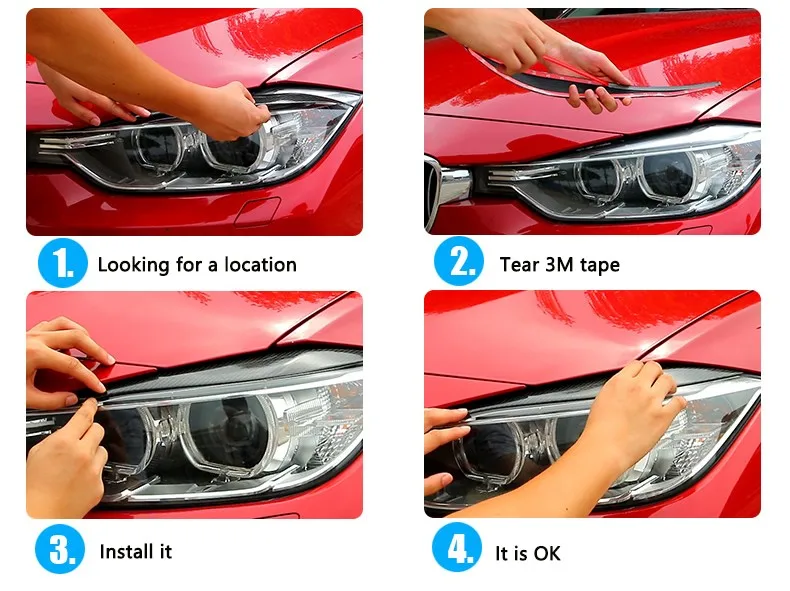 1. Looking for a location

2. Tear 3M tape

3. Install it

4. It is OK