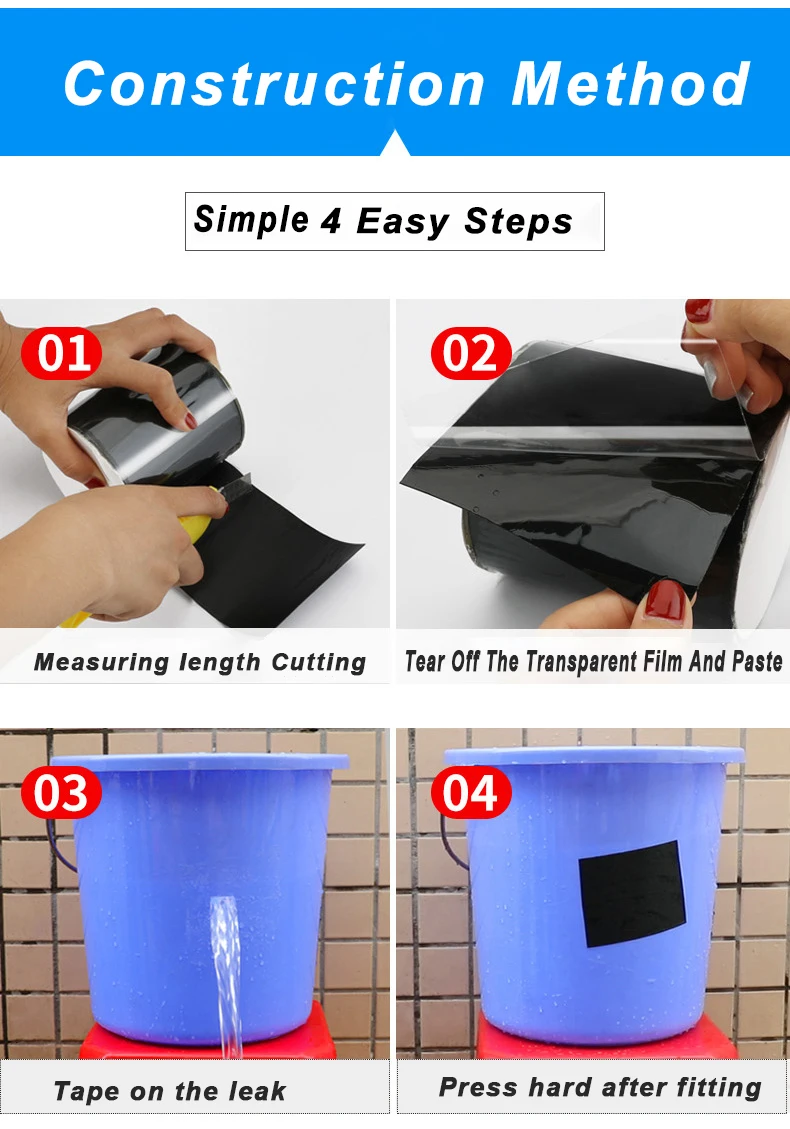 Construction Method

Simple 4 Easy Steps

01

Measuring length Cutting

02

Tear Off The Transparent Film And Paste

03

Tape on the leak

04

Press hard after fitting