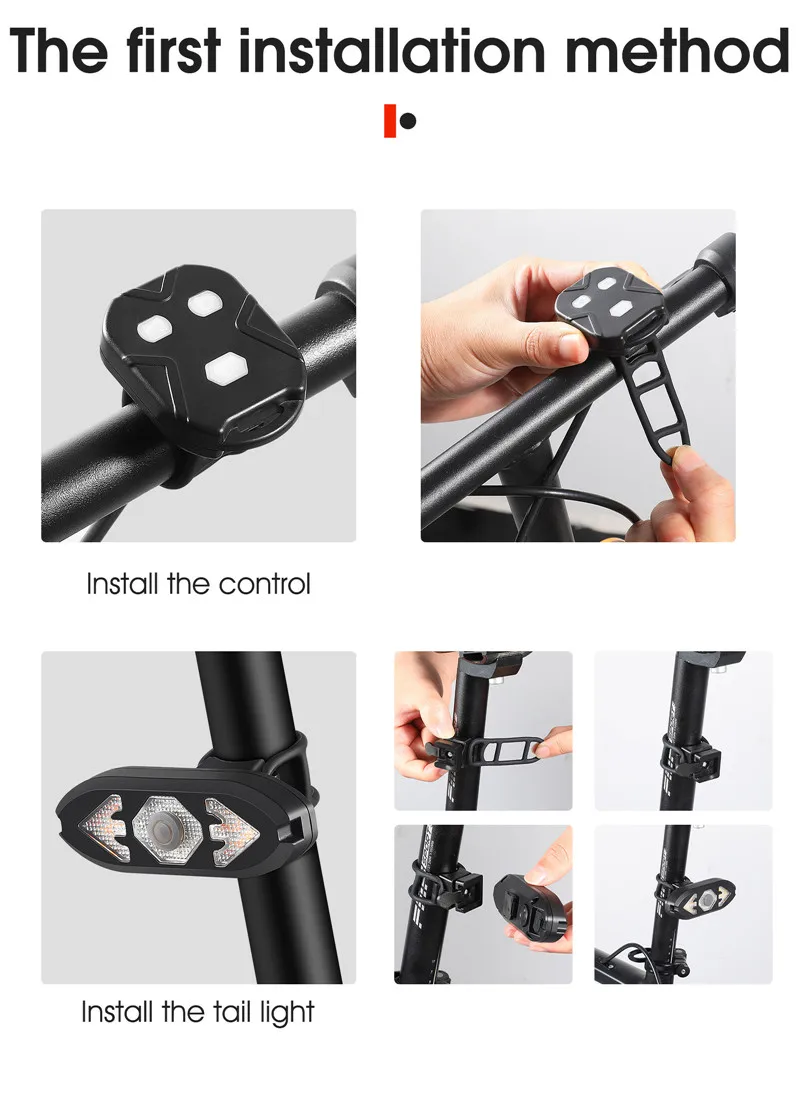 The first installation method

Install the control

Install the tail light