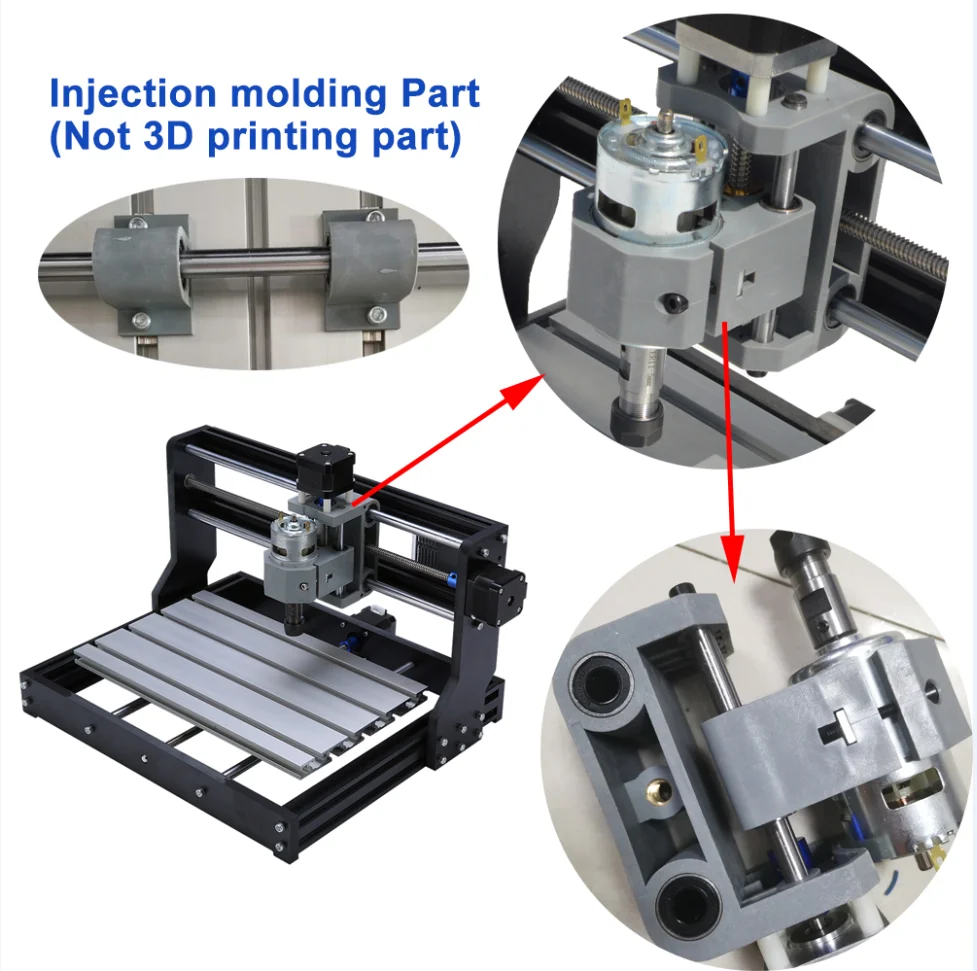 Injection molding Part
(Not 3D printing part)