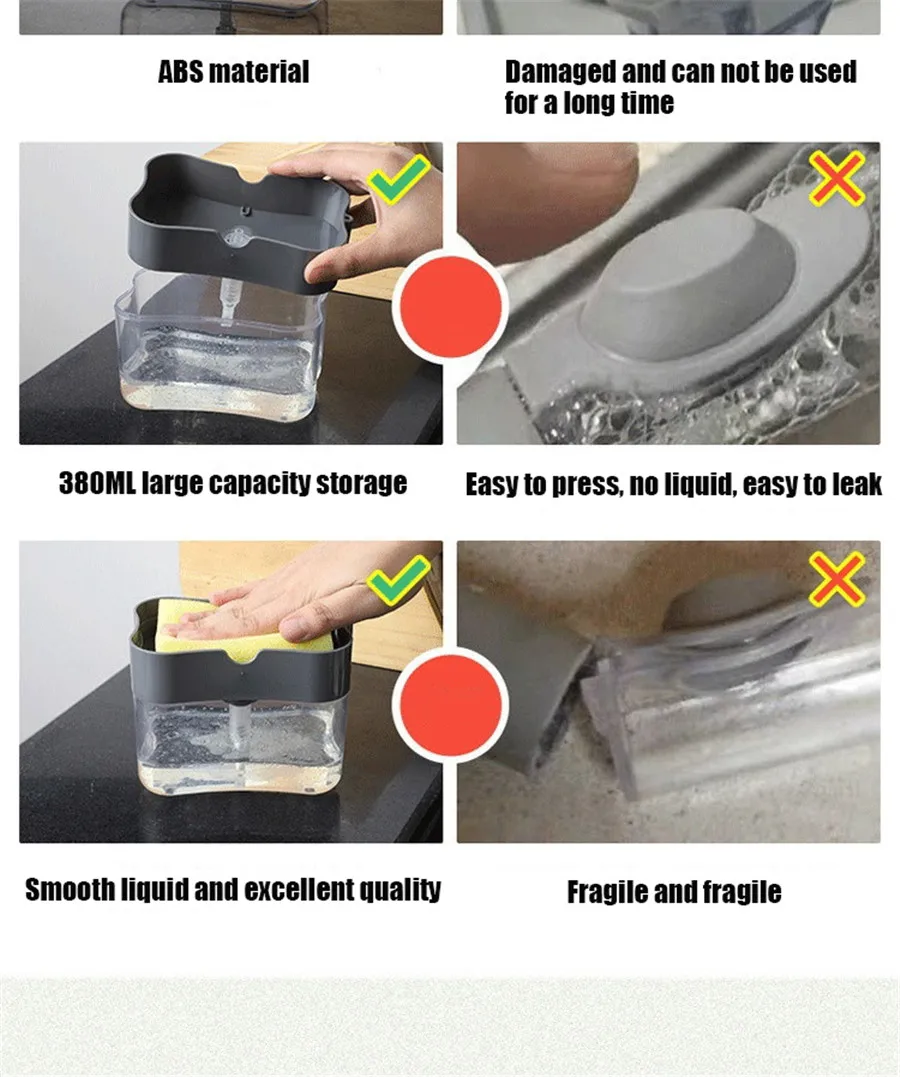 ABS material

Damaged and can not be used for a long time

380ML large capacity storage

Easy to press, no liquid, easy to leak

Smooth liquid and excellent quality

Fragile and fragile