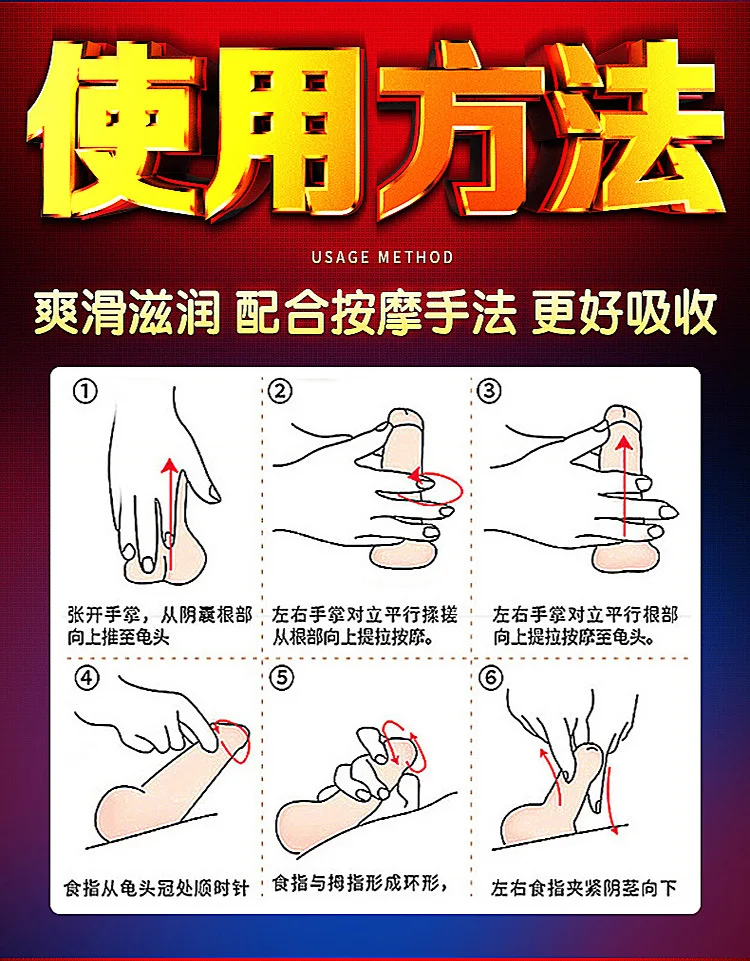 使用方法

USAGE METHOD

爽滑滋润 配合按摩手法 更好吸收

①
张开手掌，从阴囊根部向上推至龟头

②
左右手掌对立平行揉搓从根部向上提拉按摩。

③
左右手掌对立平行根部向上提拉按摩至龟头。

④
食指从龟头冠处顺时针

⑤
食指与拇指形成环形，

⑥
左右食指夹紧阴茎向下