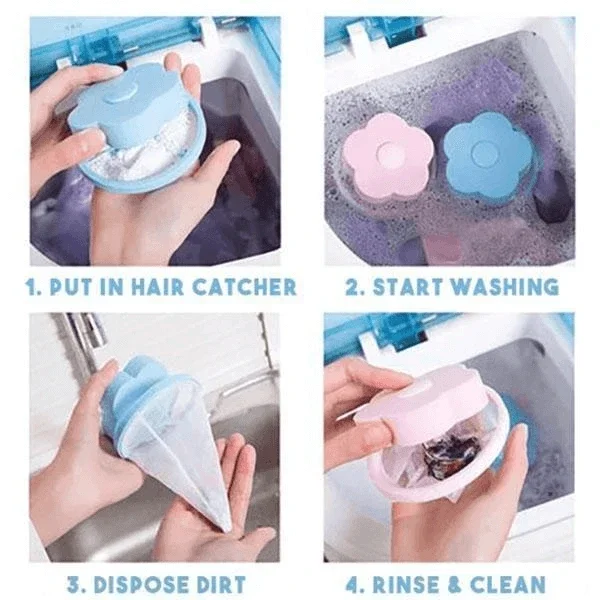 1. PUT IN HAIR CATCHER

2. START WASHING

3. DISPOSE DIRT

4. RINSE & CLEAN