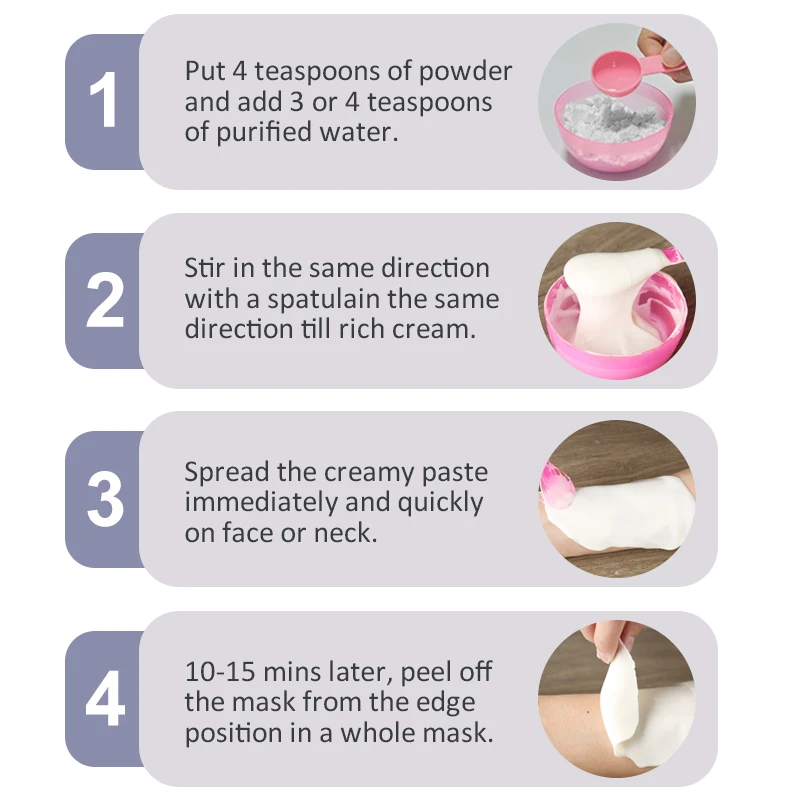 1

Put 4 teaspoons of powder and add 3 or 4 teaspoons of purified water.

2

Stir in the same direction with a spatulain the same direction till rich cream.

3

Spread the creamy paste immediately and quickly on face or neck.

4

10-15 mins later, peel off the mask from the edge position in a whole mask.