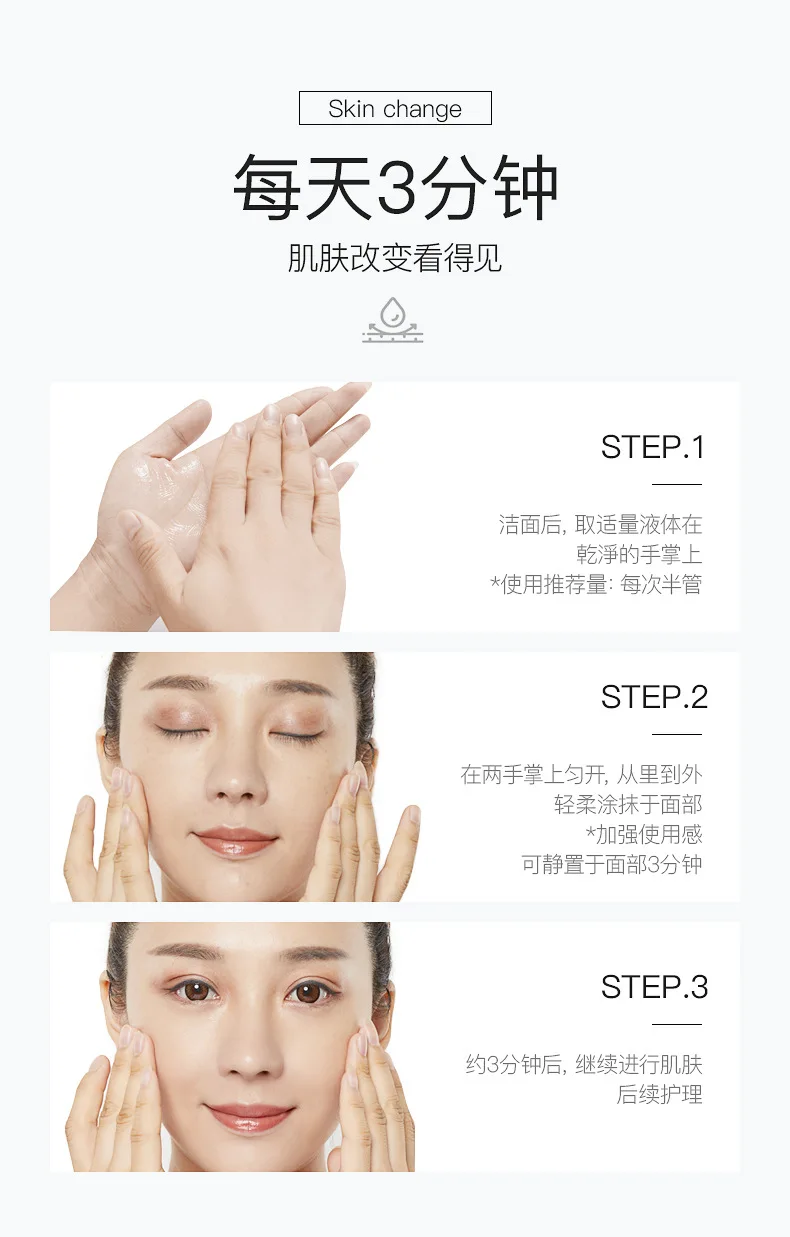 Skin change

每天3分钟

肌肤改变看得见

STEP.1

洁面后, 取适量液体在乾淨的手掌上
*使用推荐量: 每次半管

STEP.2

在两手掌上匀开, 从里到外轻柔涂抹于面部
*加强使用感
可静置于面部3分钟

STEP.3

约3分钟后, 继续进行肌肤后续护理