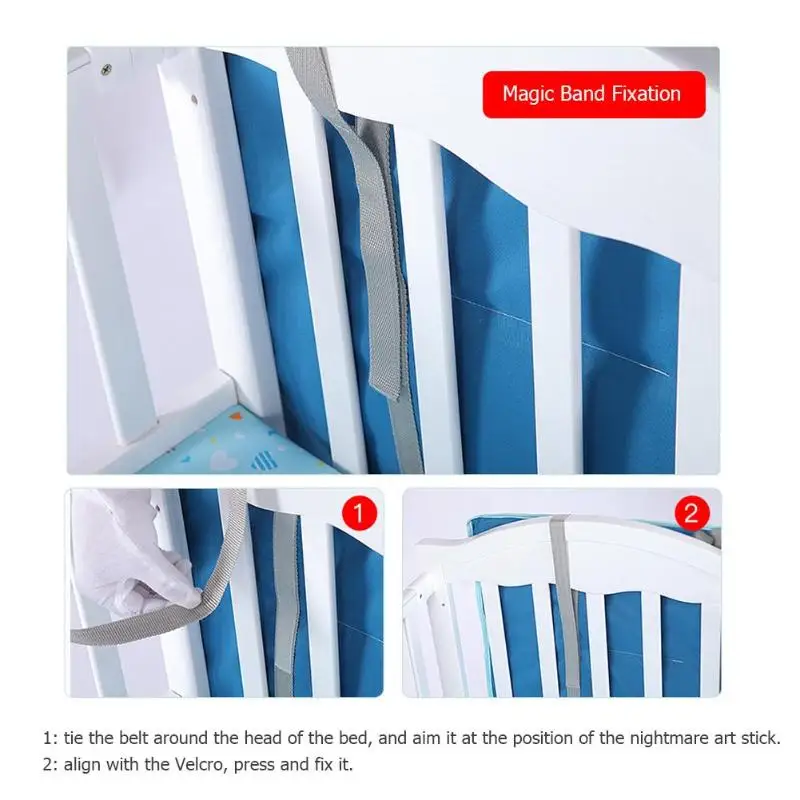 Magic Band Fixation

1

2

1: tie the belt around the head of the bed, and aim it at the position of the nightmare art stick.
2: align with the Velcro, press and fix it.