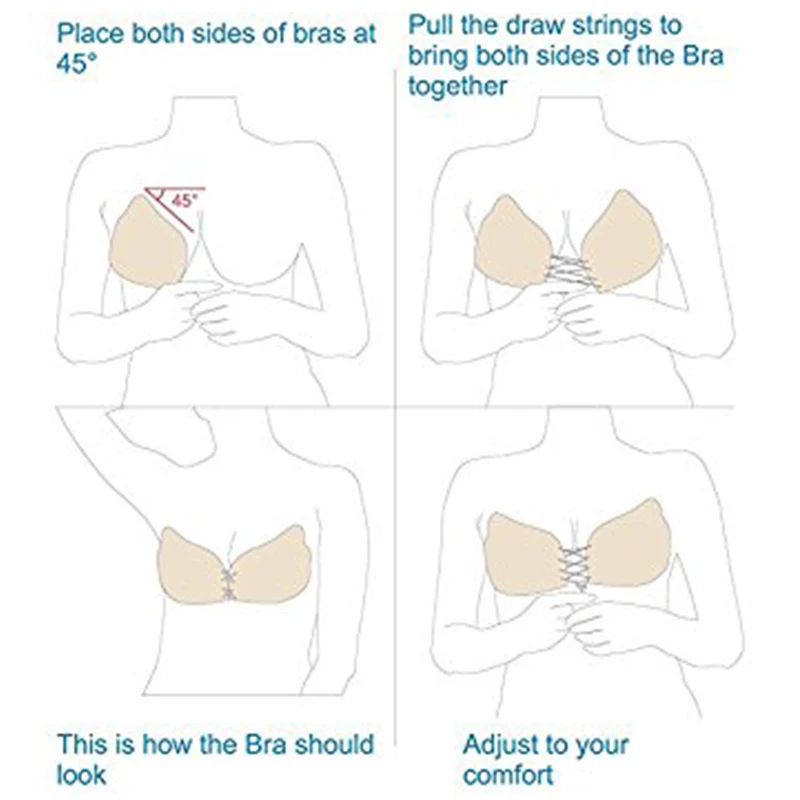 Place both sides of bras at 45°

45°

Pull the draw strings to bring both sides of the Bra together

This is how the Bra should look

Adjust to your comfort