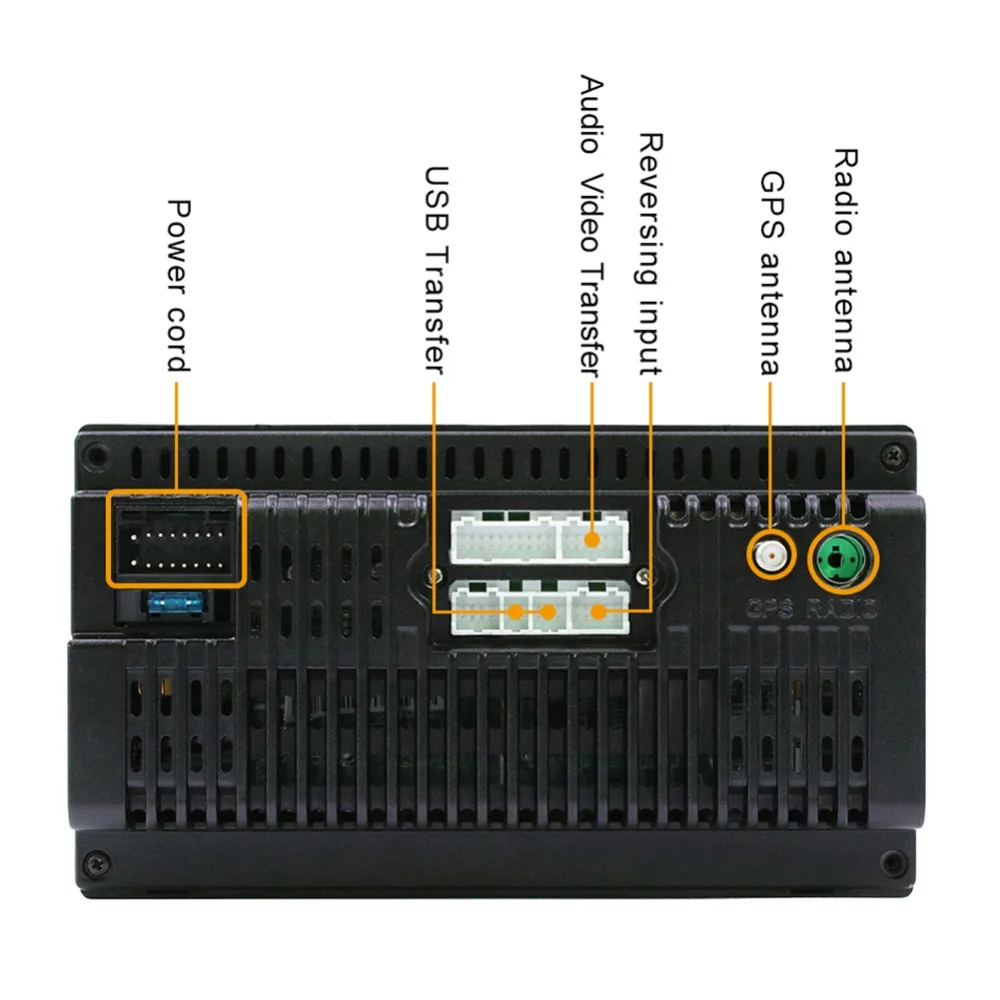 Power cord

USB Transfer

Audio Video Transfer

Reversing input

GPS antenna

Radio antenna

GPS RADIO