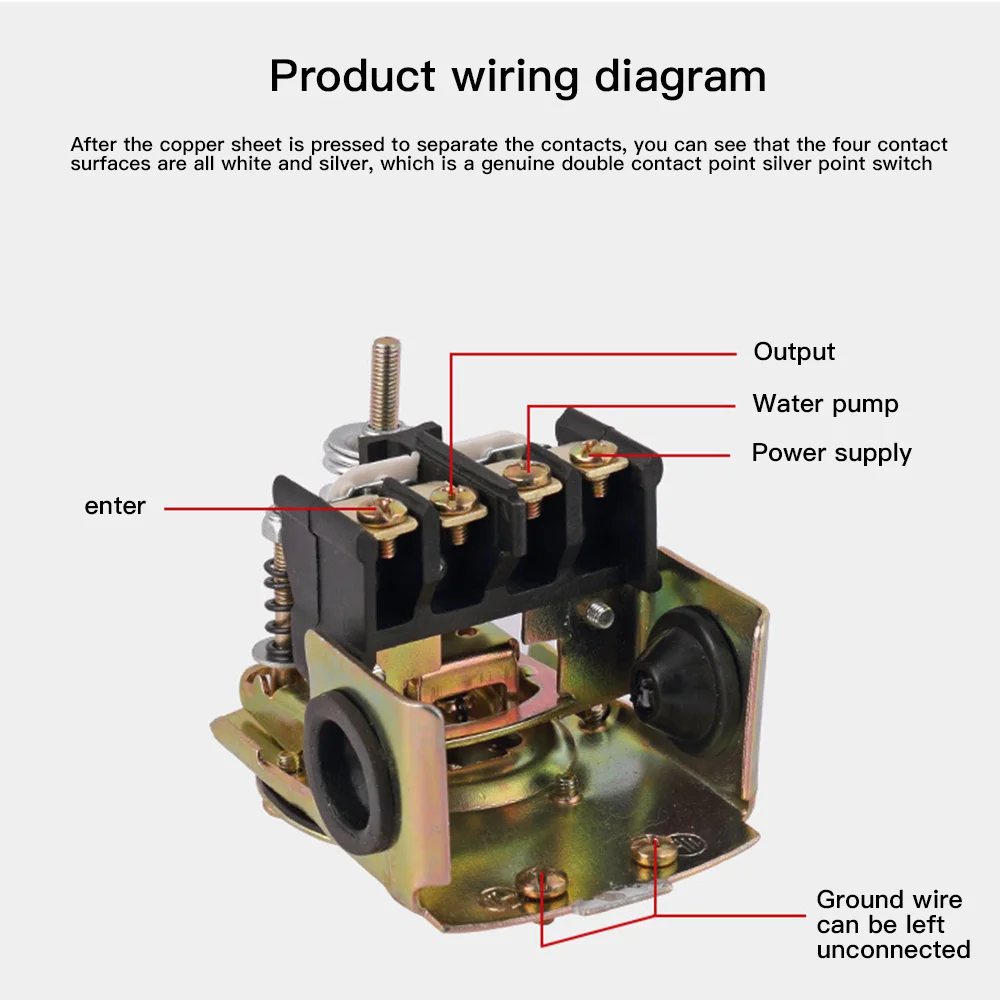 Product wiring diagram

After the copper sheet is pressed to separate the contacts, you can see that the four contact surfaces are all white and silver, which is a genuine double contact point silver point switch

Output

Water pump

Power supply

enter

Ground wire can be left unconnected