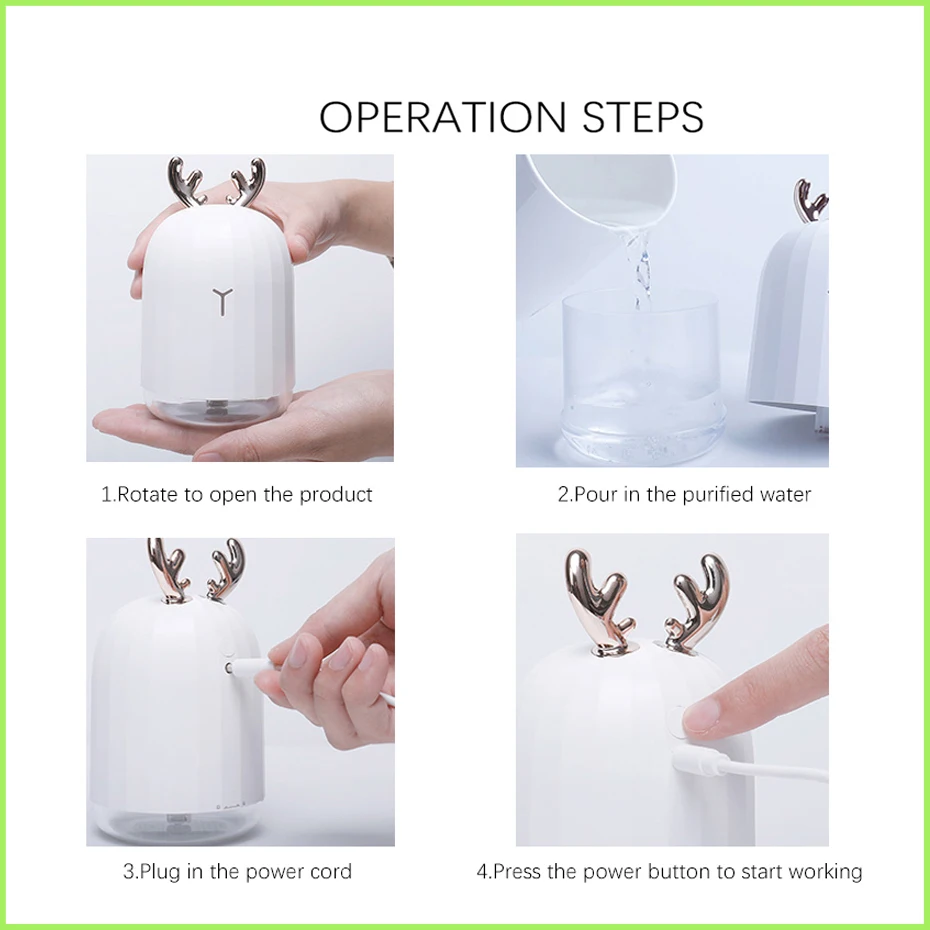 OPERATION STEPS

1.Rotate to open the product

2.Pour in the purified water

3.Plug in the power cord

4.Press the power button to start working