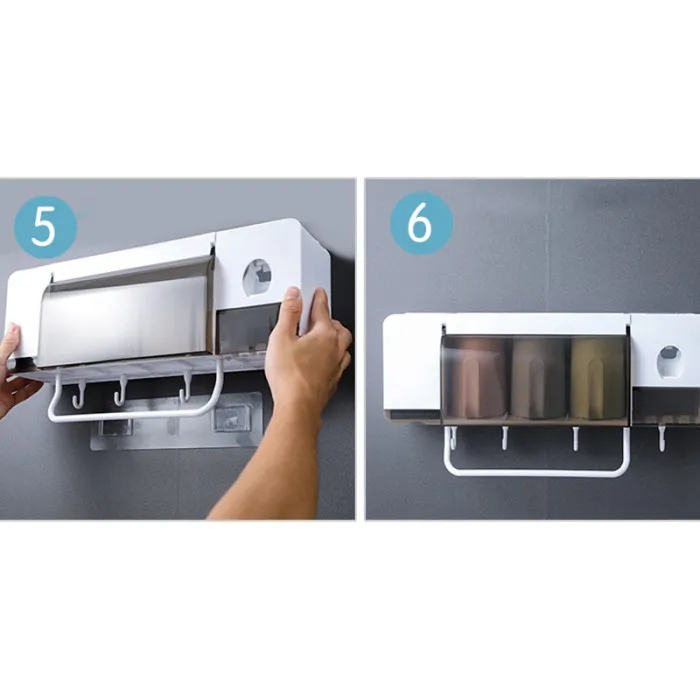 5

6