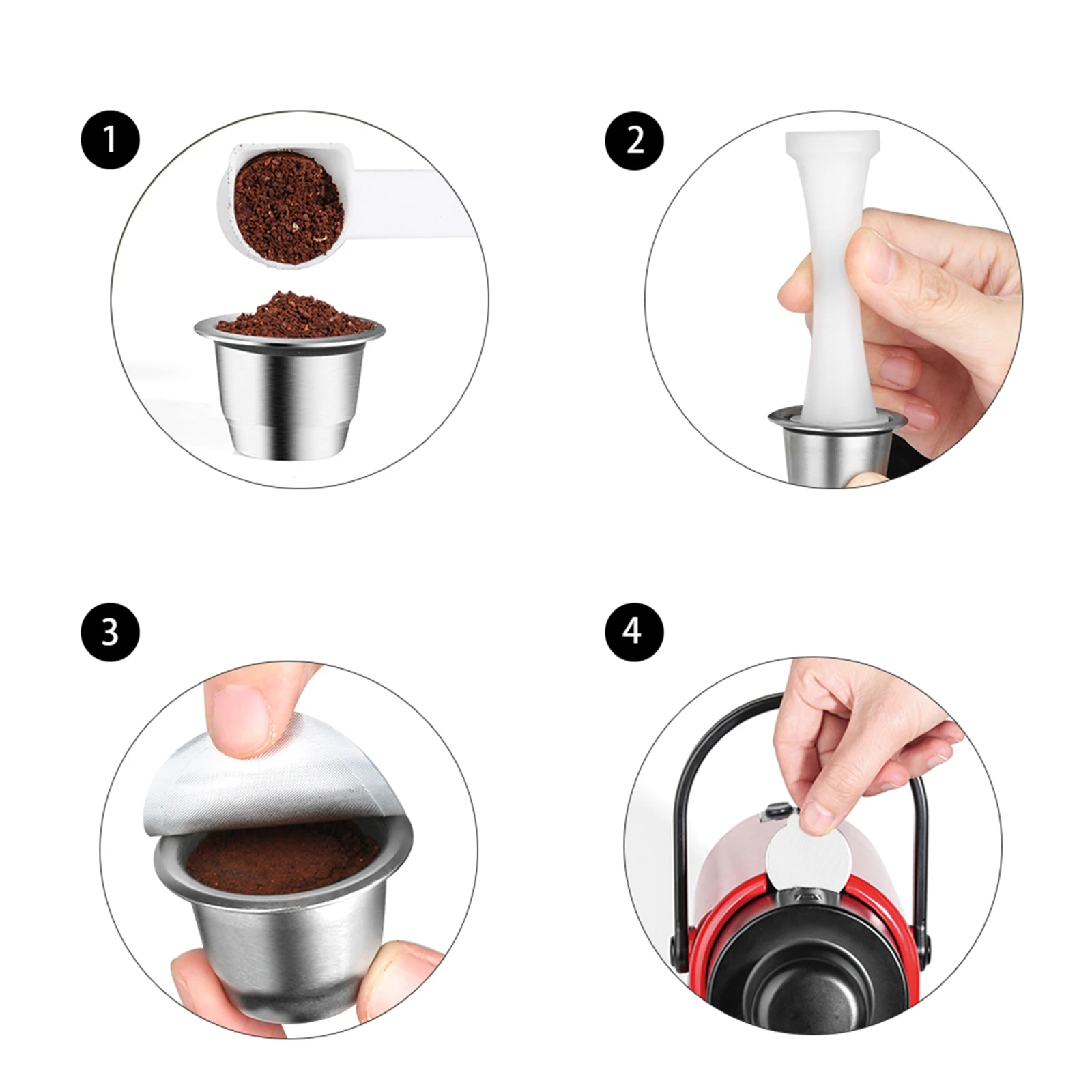 1

2

3

4