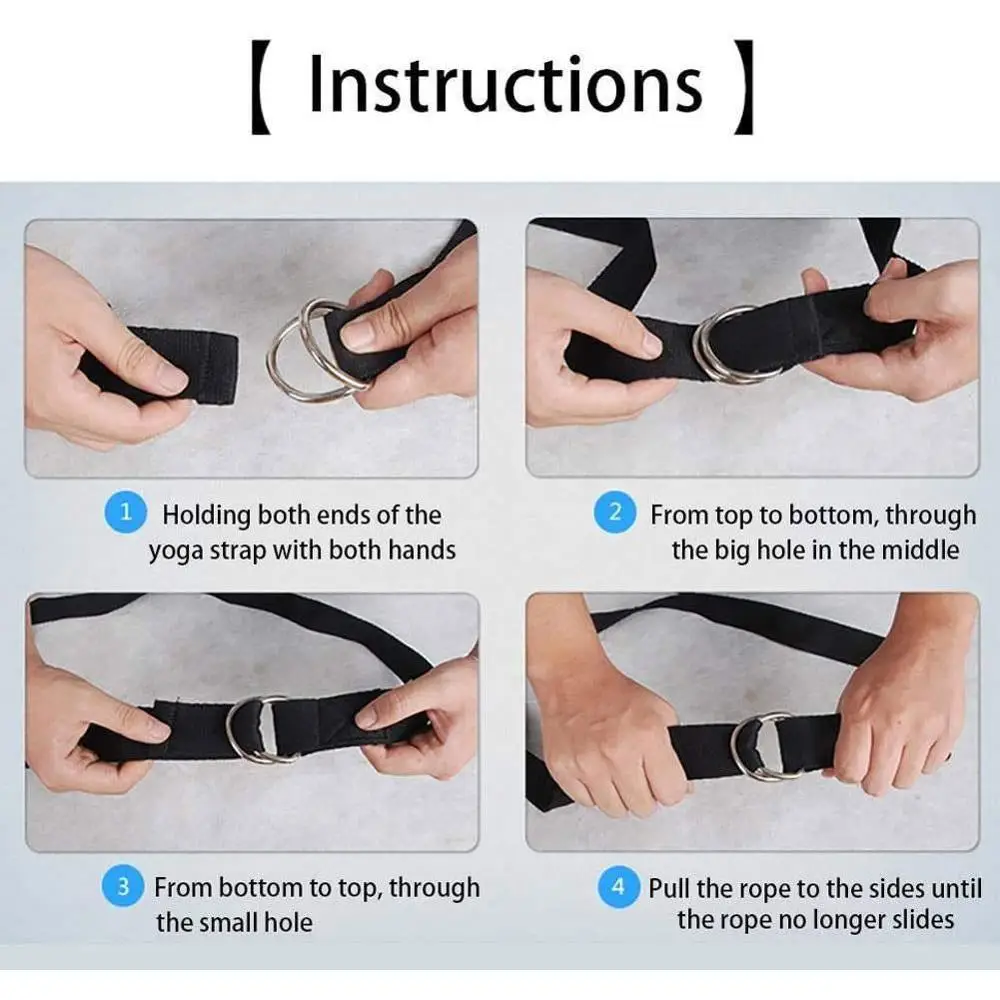 【 Instructions 】

1 Holding both ends of the yoga strap with both hands

2 From top to bottom, through the big hole in the middle

3 From bottom to top, through the small hole

4 Pull the rope to the sides until the rope no longer slides