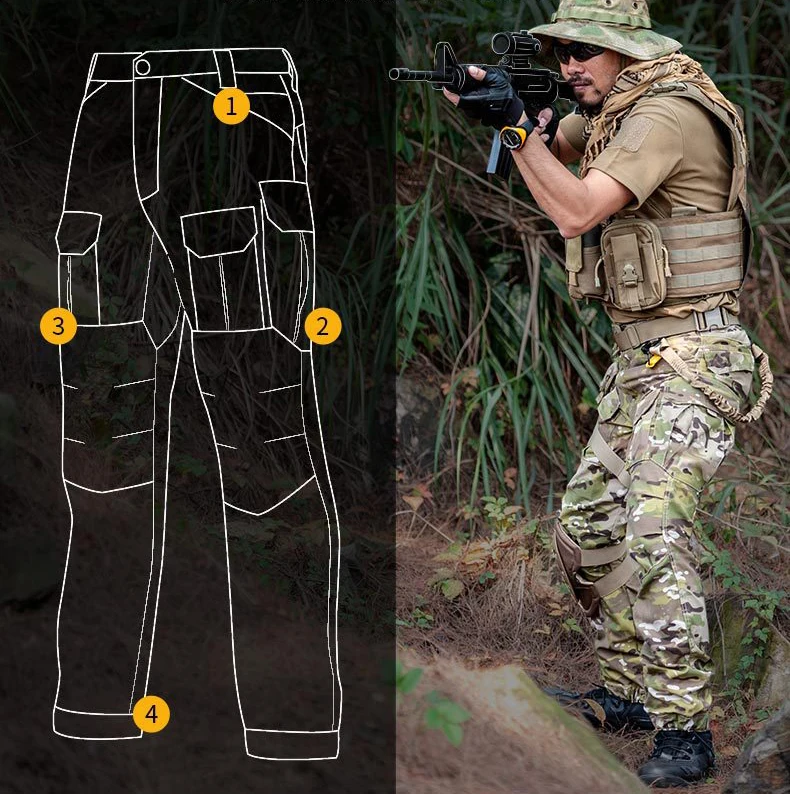 1
3
2
4